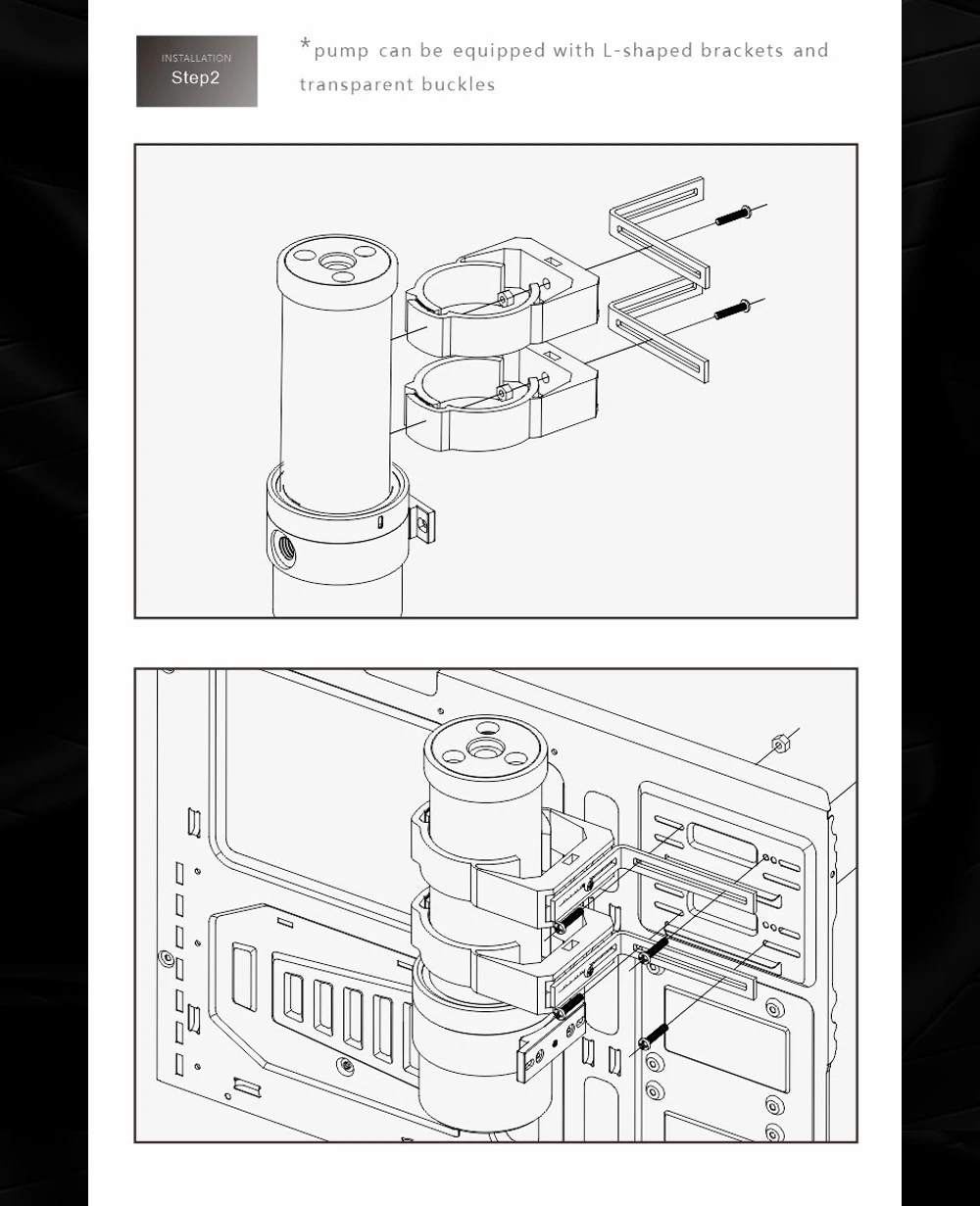 INSTALLATION
Step2

*pump can be equipped with L-shaped brackets and transparent buckles