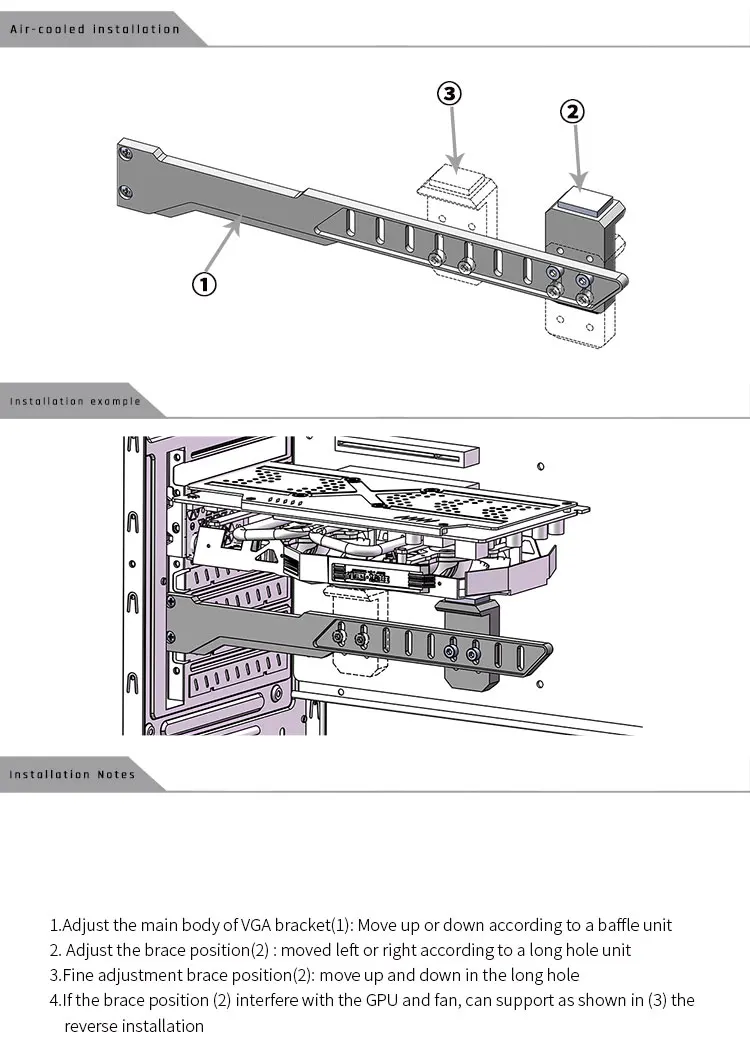 Air-cooled installation

3

2

1

Installation example

Installation Notes

1.Adjust the main body of VGA bracket(1): Move up or down according to a baffle unit
2. Adjust the brace position(2) : moved left or right according to a long hole unit
3.Fine adjustment brace position(2): move up and down in the long hole
4.If the brace position (2) interfere with the GPU and fan, can support as shown in (3) the reverse installation