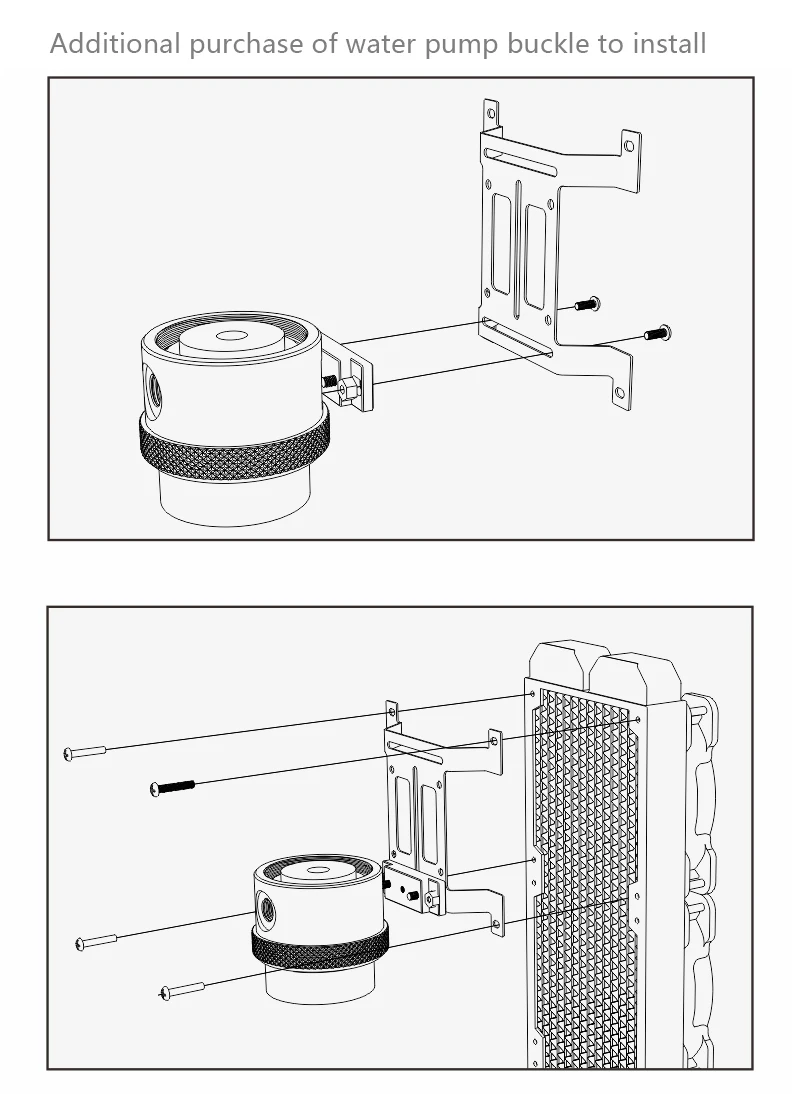 Additional purchase of water pump buckle to install