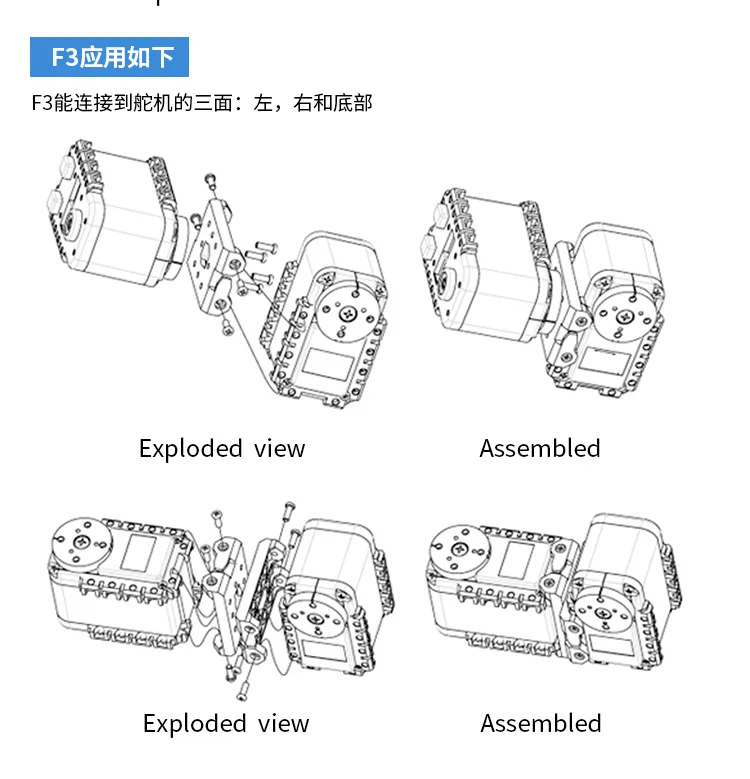 F3应用如下

F3能连接到舵机的三面：左，右和底部

Exploded view

Assembled

Exploded view

Assembled