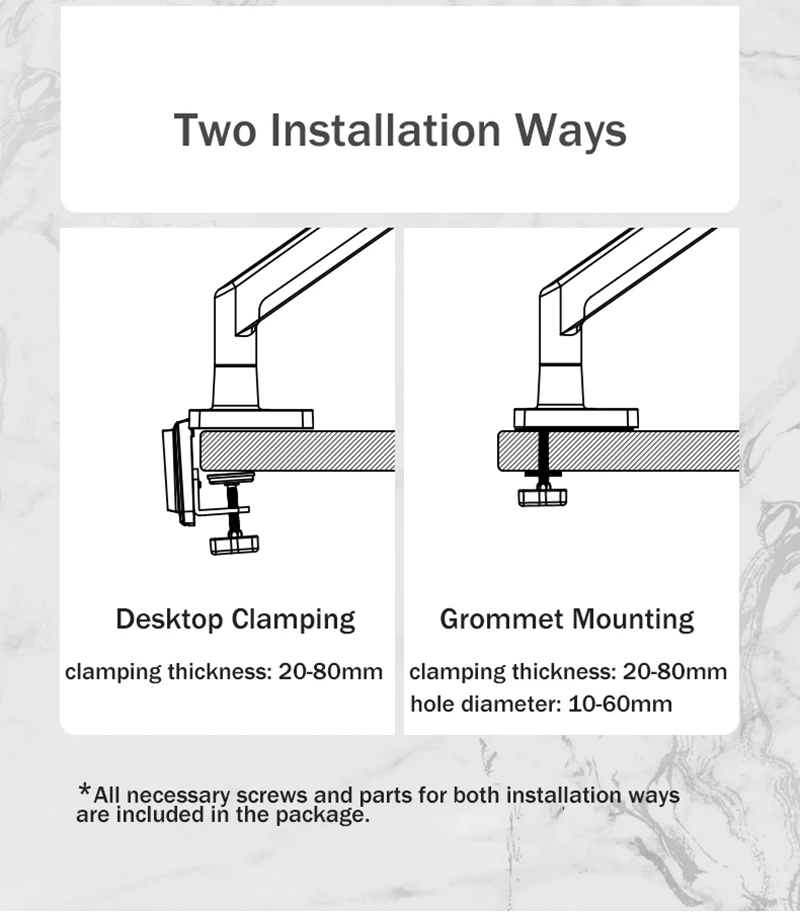 Two Installation Ways

Desktop Clamping

clamping thickness: 20-80mm

Grommet Mounting

clamping thickness: 20-80mm
hole diameter: 10-60mm

*All necessary screws and parts for both installation ways are included in the package.