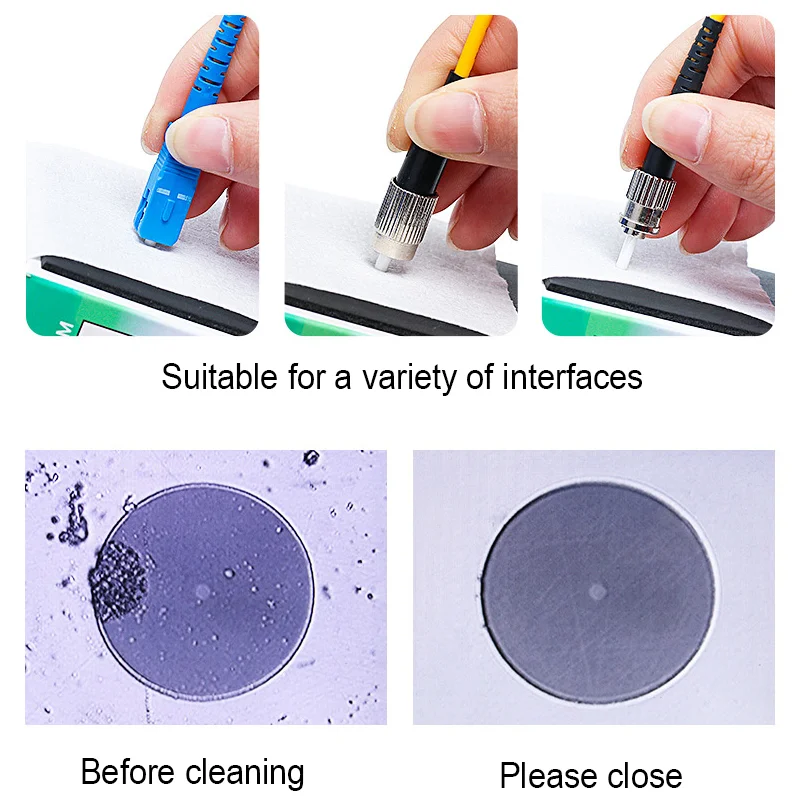 Suitable for a variety of interfaces

Before cleaning

Please close