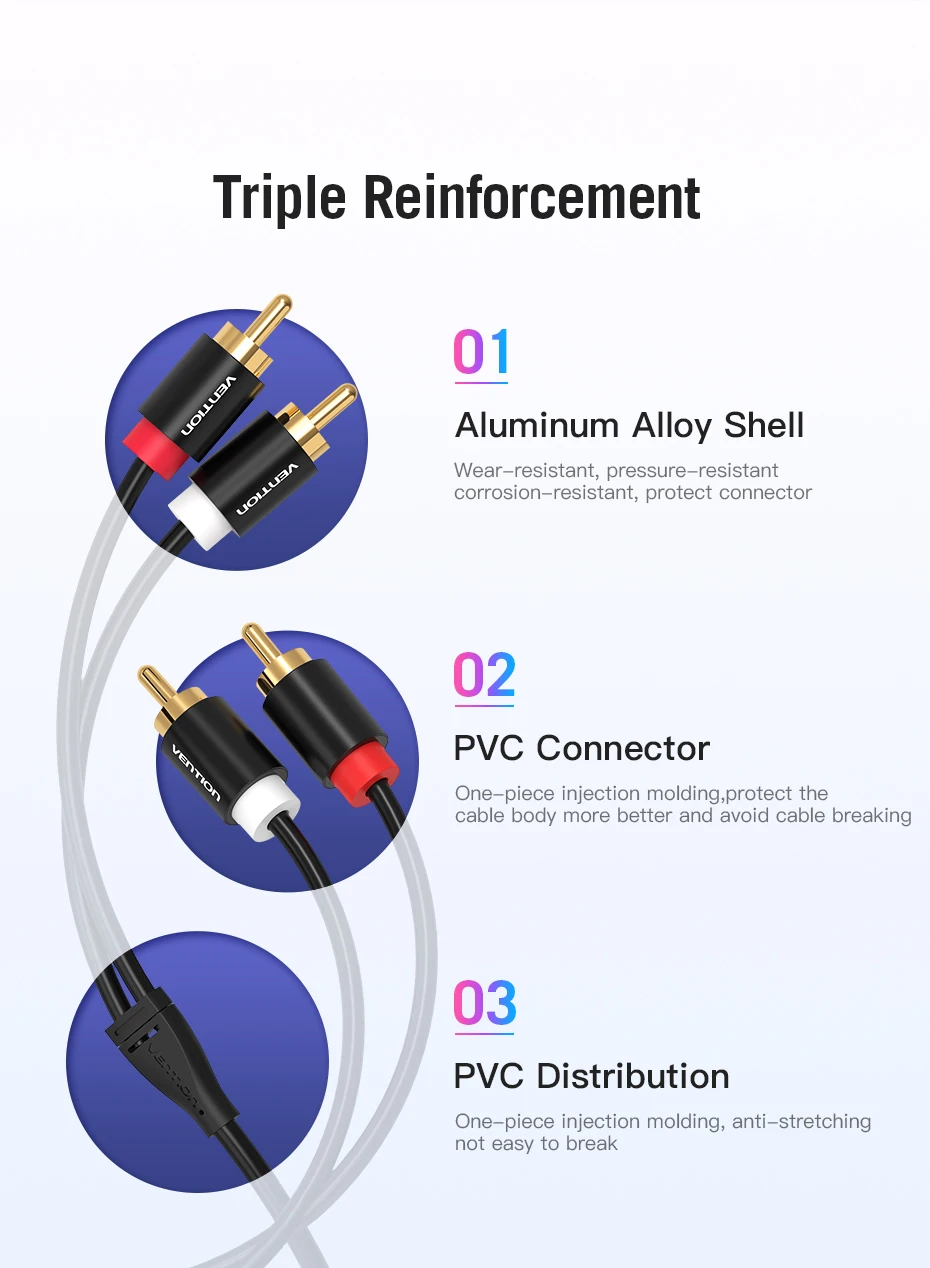 Triple Reinforcement

VENTION

VENTION

01

Aluminum Alloy Shell

Wear-resistant, pressure-resistant corrosion-resistant, protect connector

VENTION

02

PVC Connector

One-piece injection molding,protect the cable body more better and avoid cable breaking

VENTION

03

PVC Distribution

One-piece injection molding, anti-stretching not easy to break