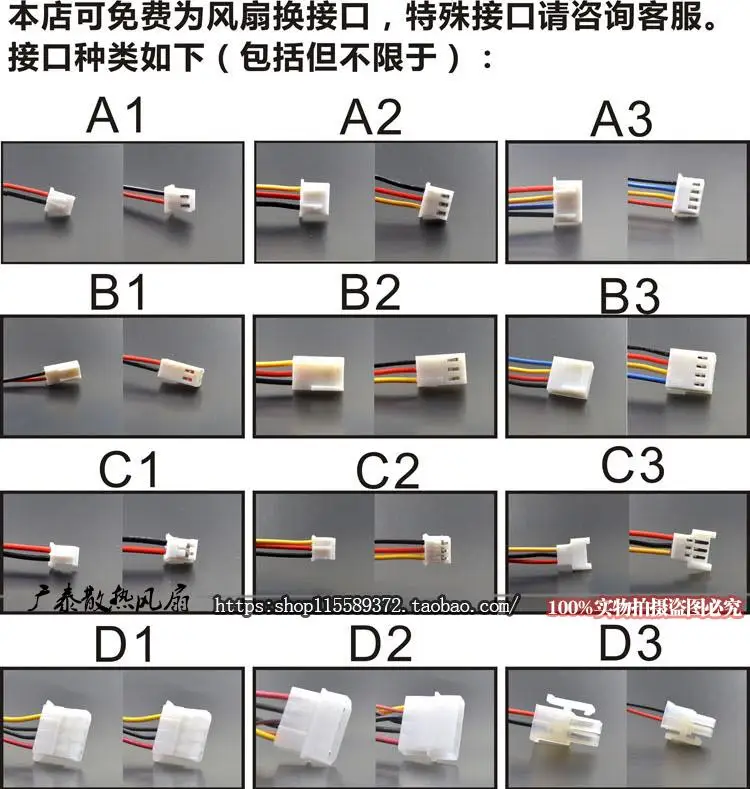 本店可免费为风扇换接口，特殊接口请咨询客服。
接口种类如下（包括但不限于）：

A1

A2

A3

B1

B2

B3

C1

C2

C3

广泰散热风扇 https://shop115589372.taobao.com/ 100%实物拍摄盗图必究

D1

D2

D3