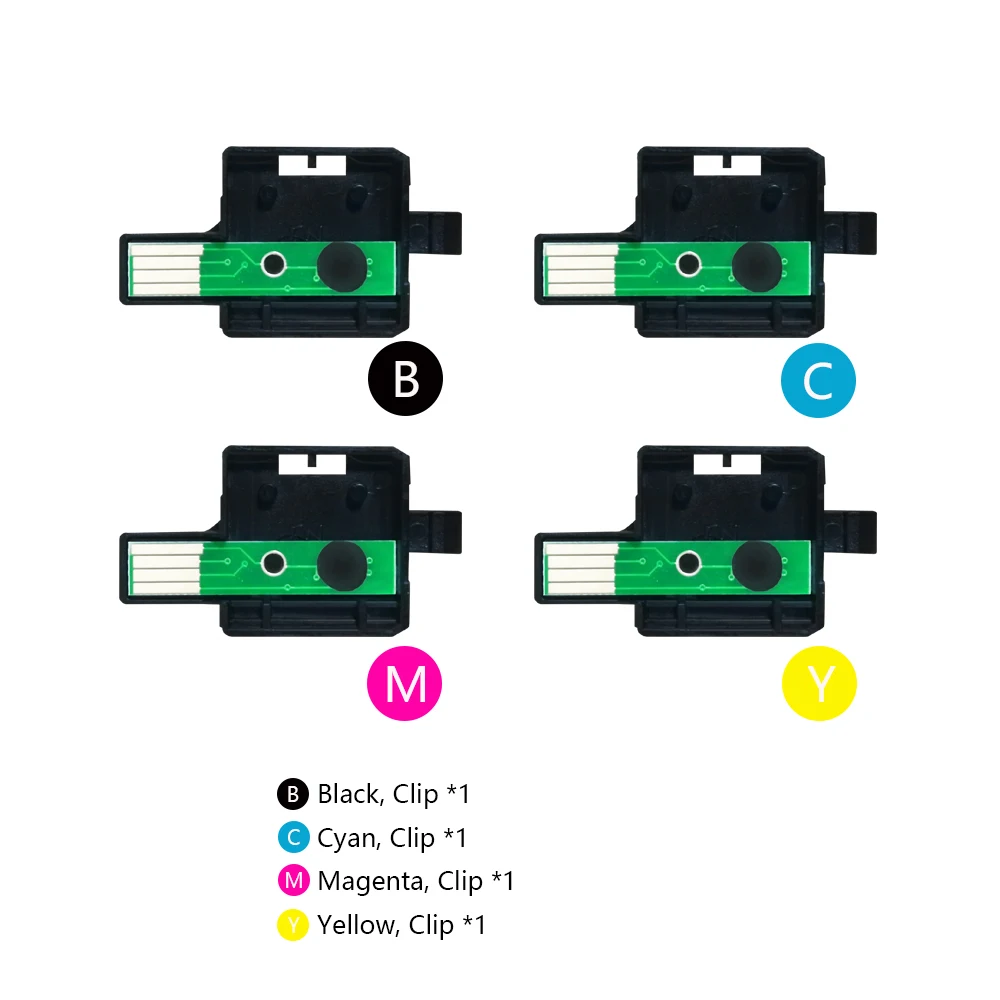 B

C

M

Y

B Black, Clip *1
C Cyan, Clip *1
M Magenta, Clip *1
Y Yellow, Clip *1