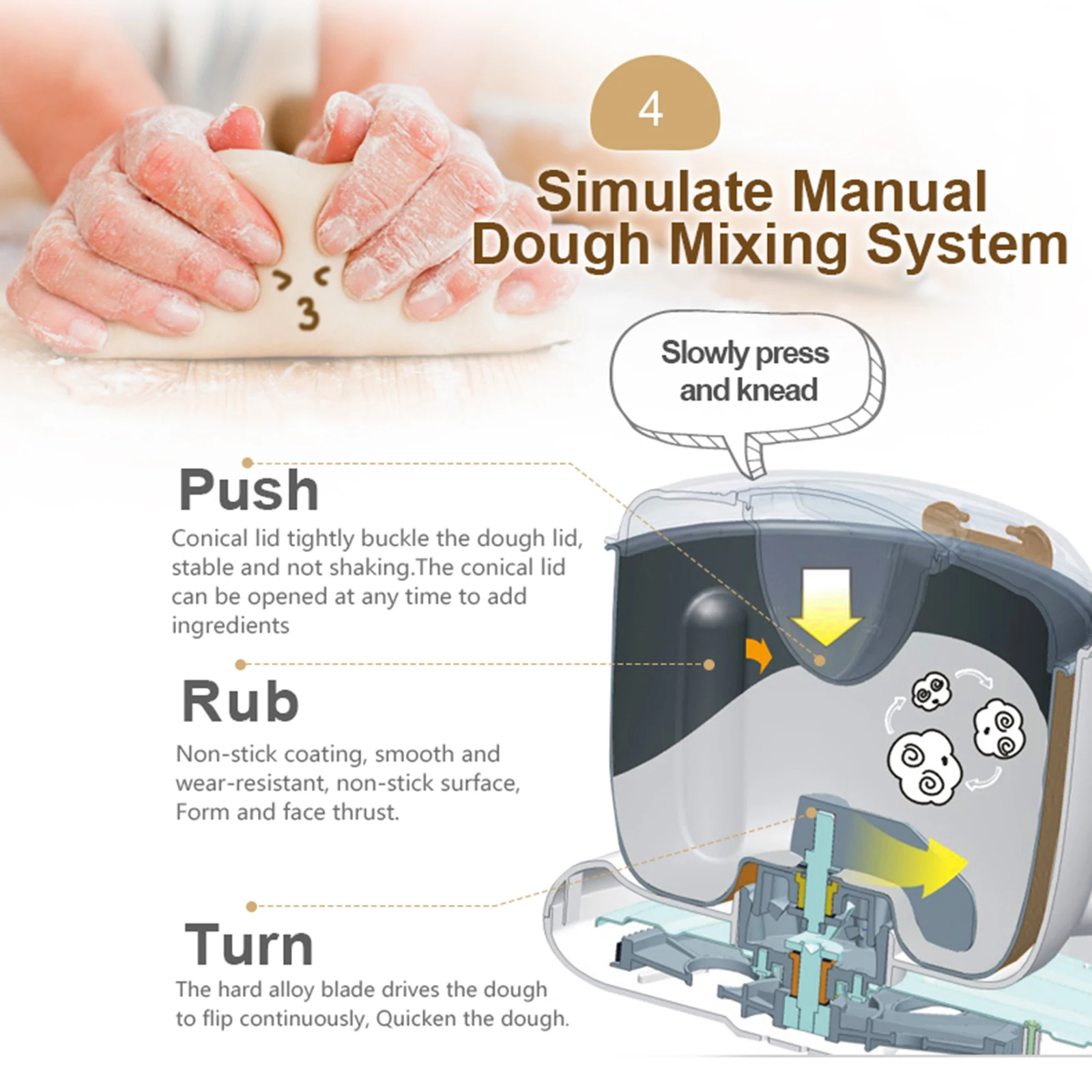 4

Simulate Manual Dough Mixing System

Slowly press and knead

Push

Conical lid tightly buckle the dough lid, stable and not shaking.The conical lid can be opened at any time to add ingredients

Rub

Non-stick coating, smooth and wear-resistant, non-stick surface, Form and face thrust.

Turn

The hard alloy blade drives the dough to flip continuously, Quicken the dough.