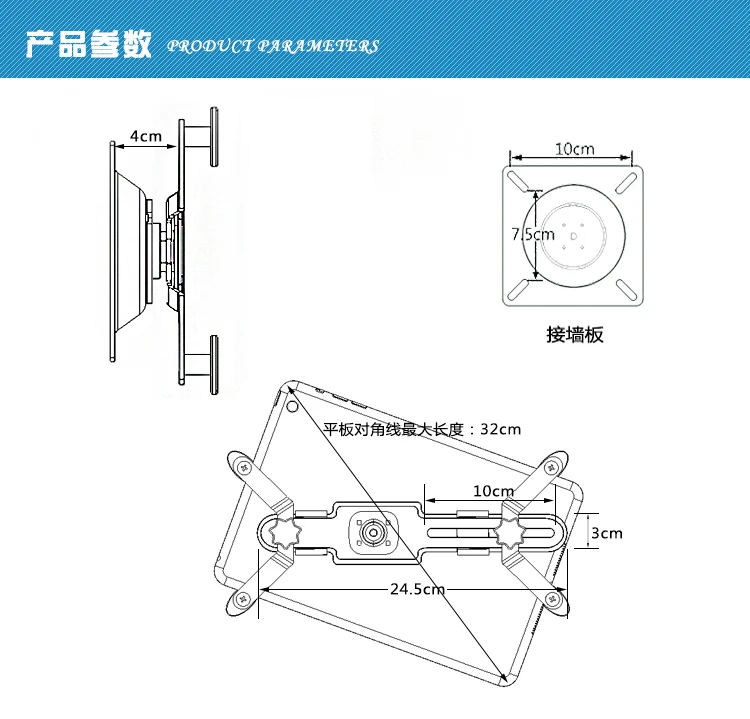 产品参数 PRODUCT PARAMETERS

4cm

10cm

7.5cm

接墙板

平板对角线最大长度：32cm

10cm

3cm

24.5cm