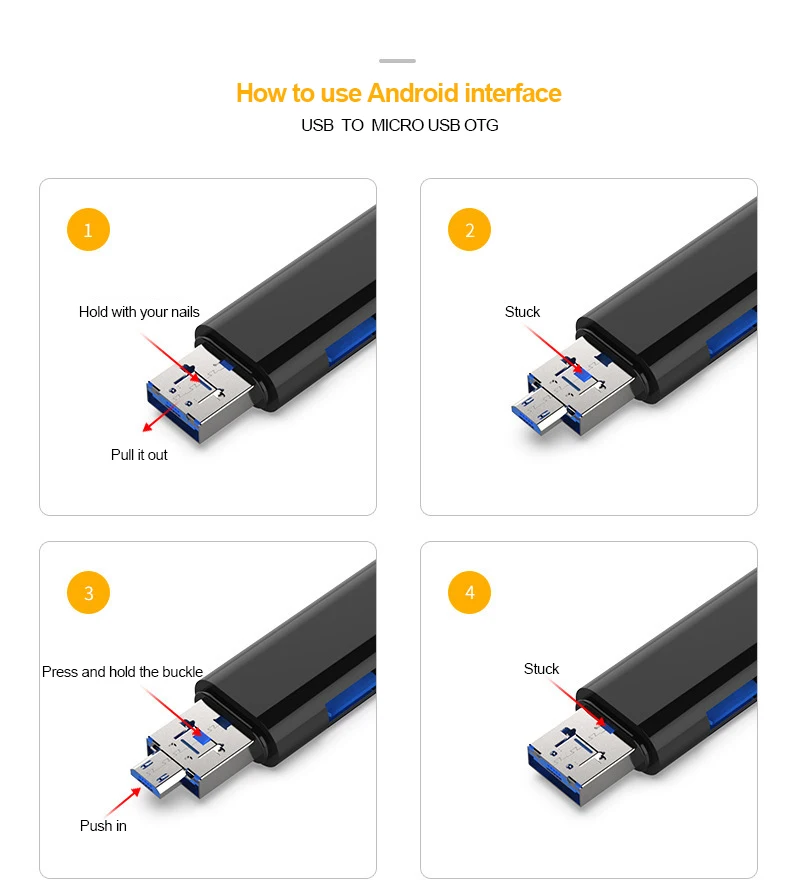 How to use Android interface
USB TO MICRO USB OTG

1
Hold with your nails
Pull it out

2
Stuck

3
Press and hold the buckle
Push in

4
Stuck