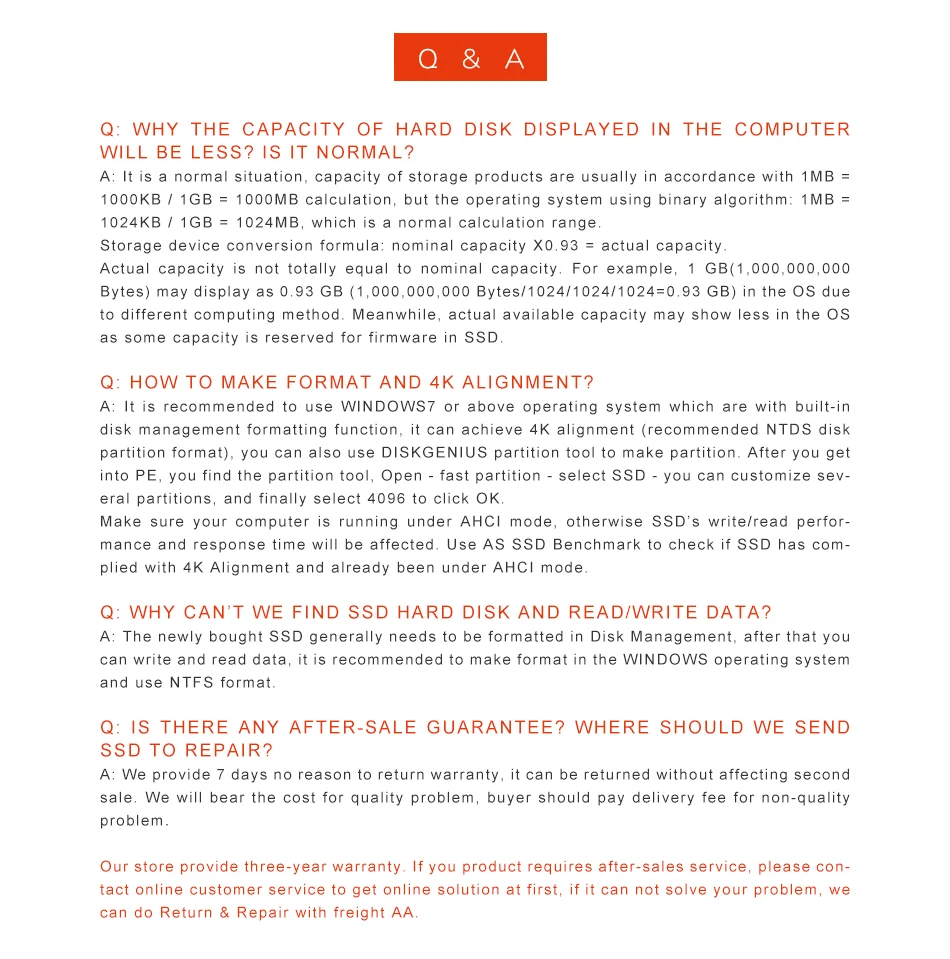 Q & A

Q: WHY THE CAPACITY OF HARD DISK DISPLAYED IN THE COMPUTER WILL BE LESS? IS IT NORMAL?
A: It is a normal situation, capacity of storage products are usually in accordance with 1MB = 1000KB / 1GB = 1000MB calculation, but the operating system using binary algorithm: 1MB = 1024KB / 1GB = 1024MB, which is a normal calculation range.
Storage device conversion formula: nominal capacity X0.93 = actual capacity.
Actual capacity is not totally equal to nominal capacity. For example, 1 GB(1,000,000,000 Bytes) may display as 0.93 GB (1,000,000,000 Bytes/1024/1024/1024=0.93 GB) in the OS due to different computing method. Meanwhile, actual available capacity may show less in the OS as some capacity is reserved for firmware in SSD.

Q: HOW TO MAKE FORMAT AND 4K ALIGNMENT?
A: It is recommended to use WINDOWS7 or above operating system which are with built-in disk management formatting function, it can achieve 4K alignment (recommended NTDS disk partition format), you can also use DISKGENIUS partition tool to make partition. After you get into PE, you find the partition tool, Open - fast partition - select SSD - you can customize several partitions, and finally select 4096 to click OK.
Make sure your computer is running under AHCI mode, otherwise SSD's write/read performance and response time will be affected. Use AS SSD Benchmark to check if SSD has complied with 4K Alignment and already been under AHCI mode.

Q: WHY CAN'T WE FIND SSD HARD DISK AND READ/WRITE DATA?
A: The newly bought SSD generally needs to be formatted in Disk Management, after that you can write and read data, it is recommended to make format in the WINDOWS operating system and use NTFS format.

Q: IS THERE ANY AFTER-SALE GUARANTEE? WHERE SHOULD WE SEND SSD TO REPAIR?
A: We provide 7 days no reason to return warranty, it can be returned without affecting second sale. We will bear the cost for quality problem, buyer should pay delivery fee for non-quality problem.

Our store provide three-year warranty. If you product requires after-sales service, please contact online customer service to get online solution at first, if it can not solve your problem, we can do Return & Repair with freight AA.