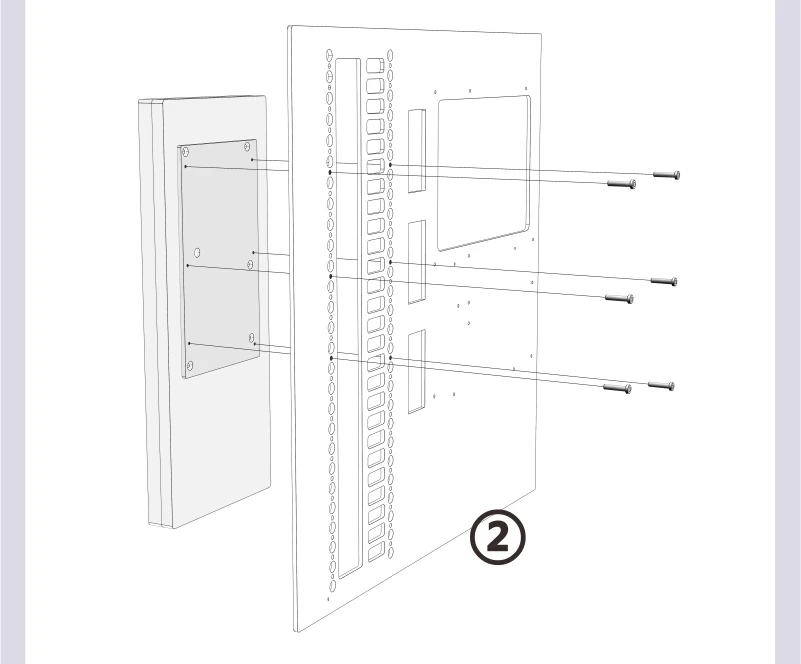 ②