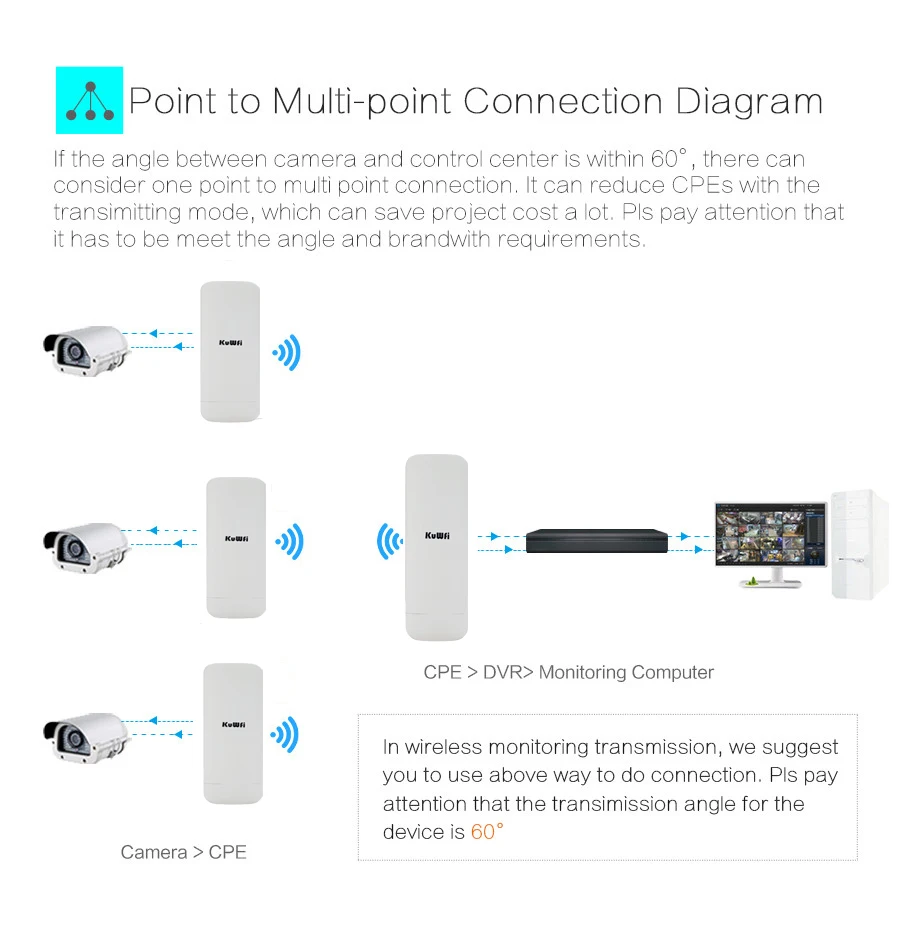 Point to Multi-point Connection Diagram

If the angle between camera and control center is within 60°, there can consider one point to multi point connection. It can reduce CPEs with the transimitting mode, which can save project cost a lot. Pls pay attention that it has to be meet the angle and brandwith requirements.

KuWfi

KuWfi

KuWfi

KuWfi

CPE > DVR> Monitoring Computer

In wireless monitoring transmission, we suggest you to use above way to do connection. Pls pay attention that the transimission angle for the device is 60°

Camera > CPE