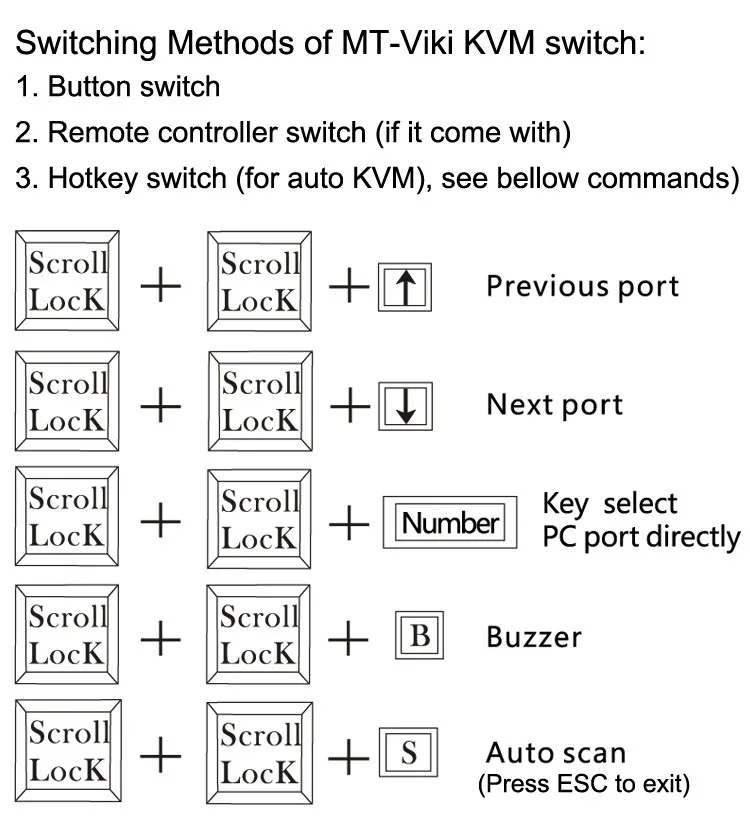 Switching Methods of MT-Viki KVM switch:
1. Button switch
2. Remote controller switch (if it come with)
3. Hotkey switch (for auto KVM), see bellow commands)

Scroll LocK + Scroll LocK + ↑ Previous port

Scroll LocK + Scroll LocK + ↓ Next port

Scroll LocK + Scroll LocK + Number Key select PC port directly

Scroll LocK + Scroll LocK + B Buzzer

Scroll LocK + Scroll LocK + S Auto scan (Press ESC to exit)