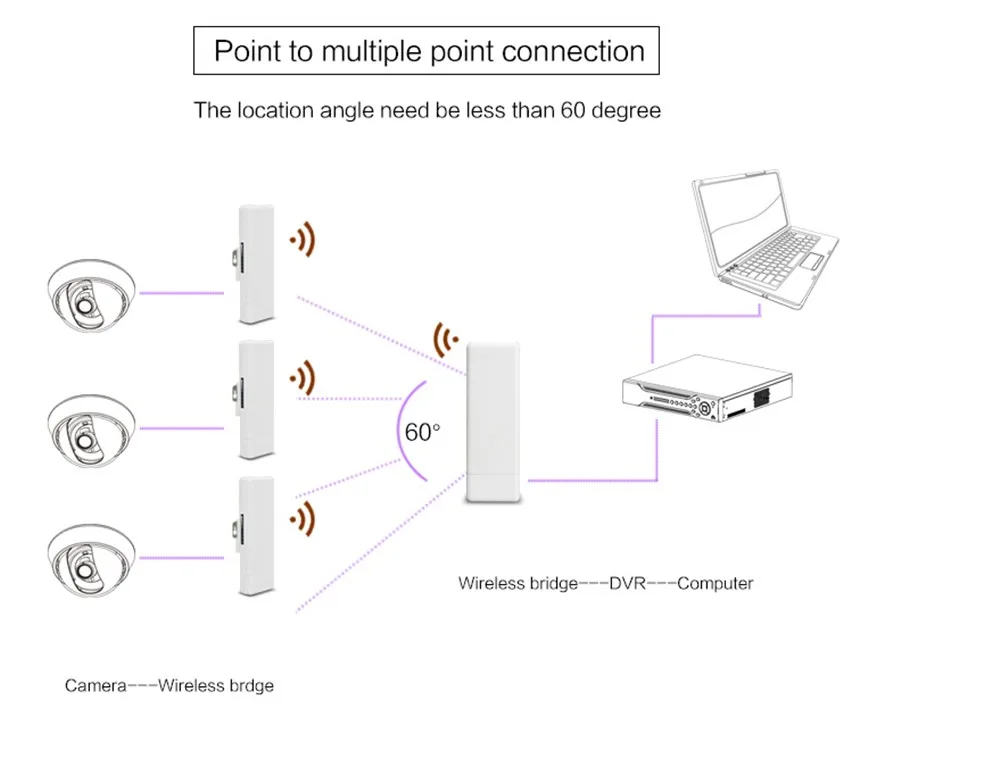 Point to multiple point connection

The location angle need be less than 60 degree

60°

Wireless bridge---DVR---Computer

Camera---Wireless brdge