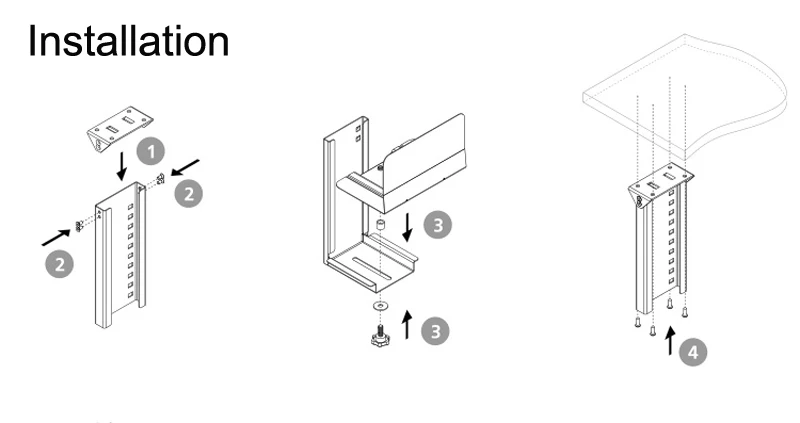 Installation

1

2

2

3

3

4