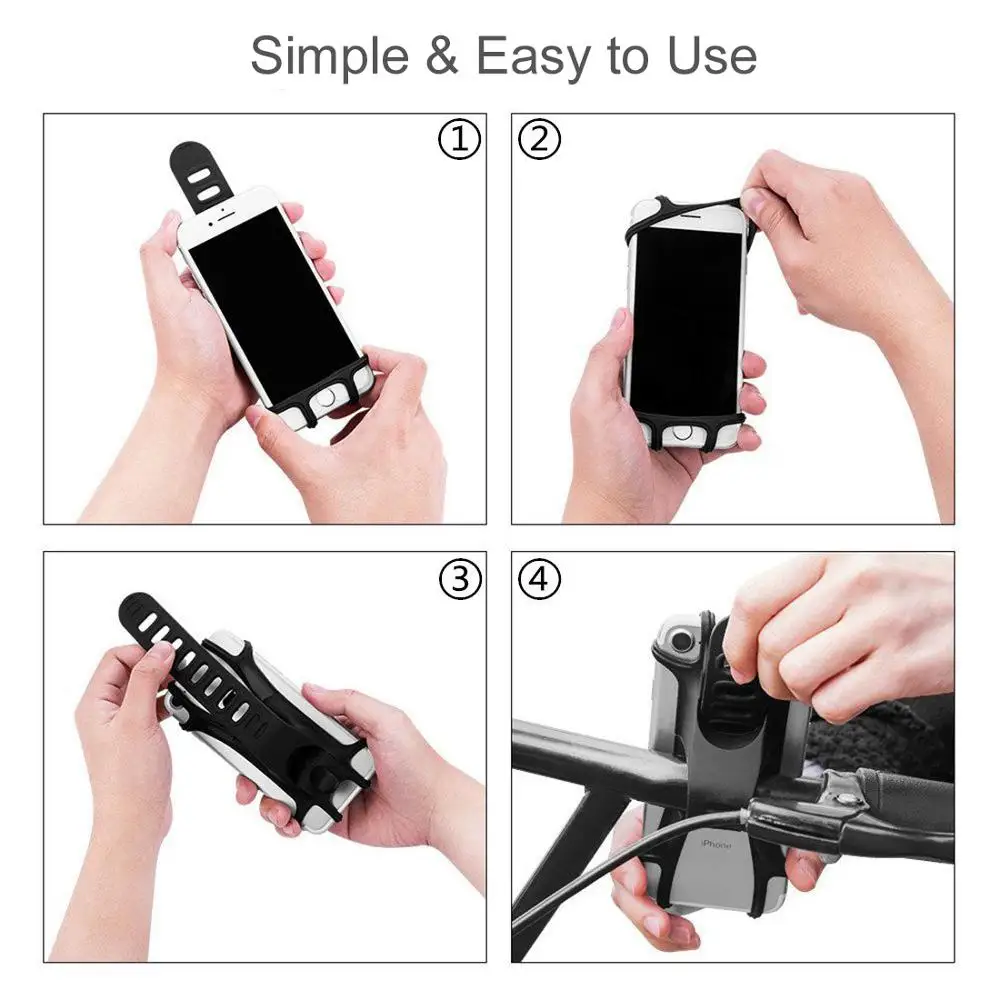 Simple & Easy to Use

①

②

③

④

iPhone