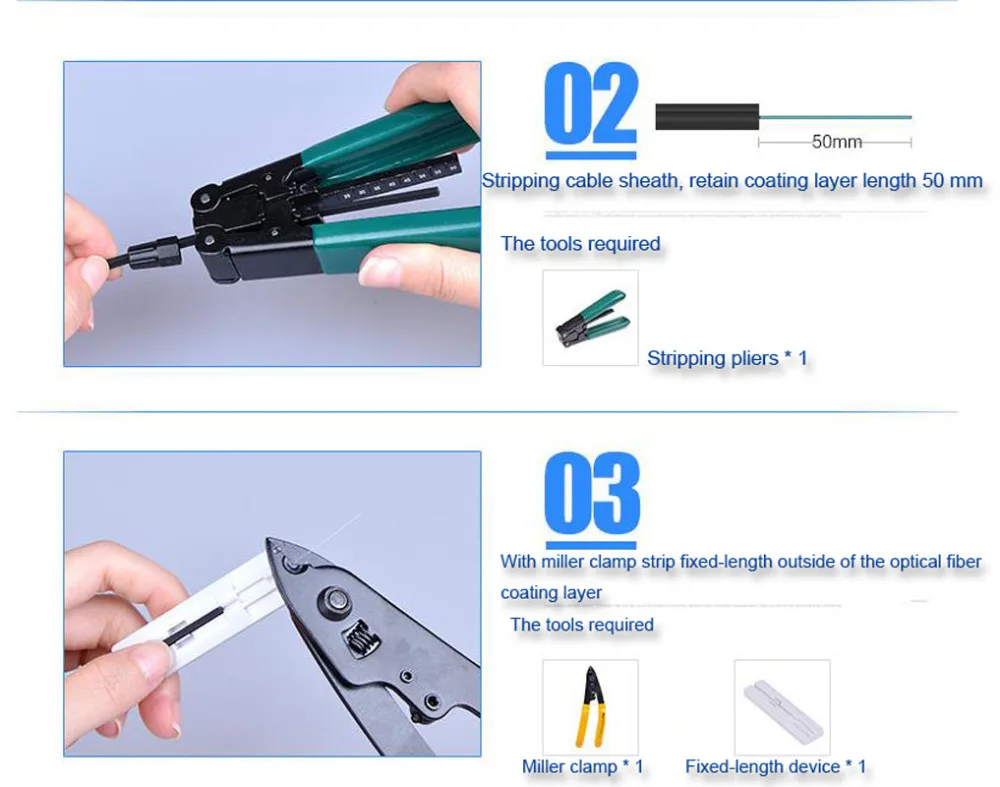 02

50mm

Stripping cable sheath, retain coating layer length 50 mm

The tools required

Stripping pliers * 1

03

With miller clamp strip fixed-length outside of the optical fiber coating layer

The tools required

Miller clamp * 1

Fixed-length device * 1