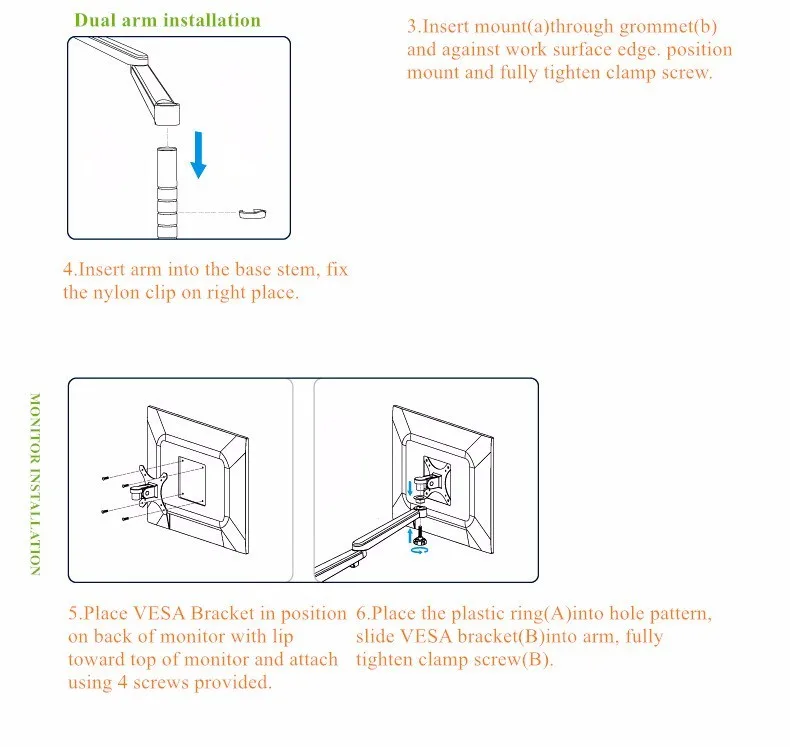 Dual arm installation

3.Insert mount(a)through grommet(b) and against work surface edge. position mount and fully tighten clamp screw.

4.Insert arm into the base stem, fix the nylon clip on right place.

MONITOR INSTALLATION

5.Place VESA Bracket in position on back of monitor with lip toward top of monitor and attach using 4 screws provided.

6.Place the plastic ring(A)into hole pattern, slide VESA bracket(B)into arm, fully tighten clamp screw(B).