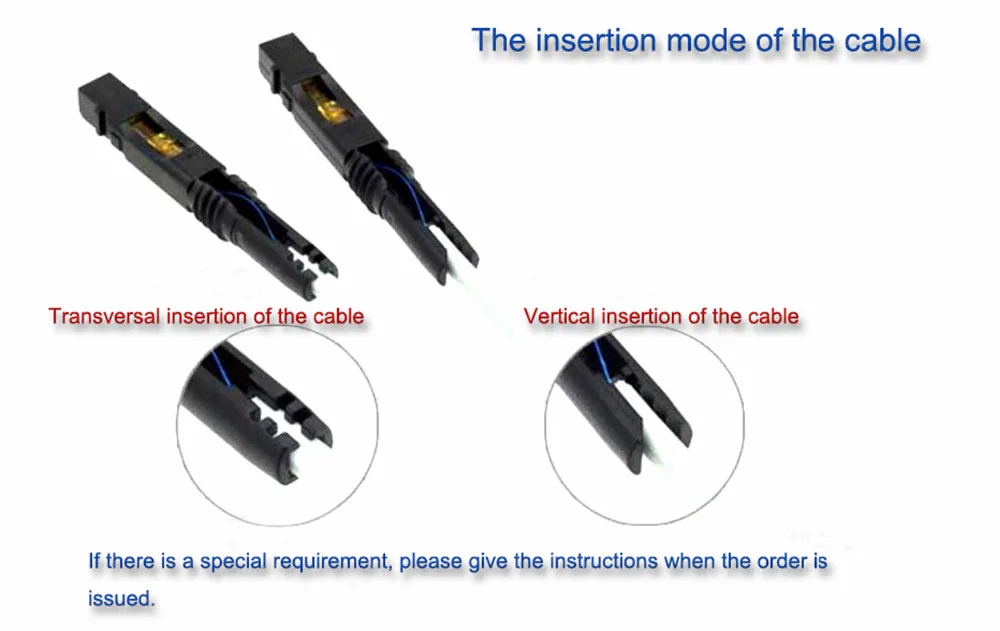 The insertion mode of the cable

Transversal insertion of the cable

Vertical insertion of the cable

If there is a special requirement, please give the instructions when the order is issued.