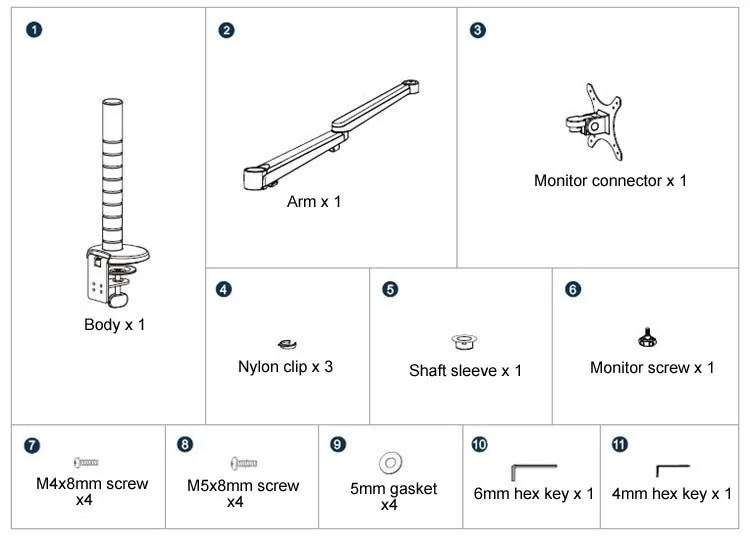 1
Body x 1

2
Arm x 1

3
Monitor connector x 1

4
Nylon clip x 3

5
Shaft sleeve x 1

6
Monitor screw x 1

7
M4x8mm screw x4

8
M5x8mm screw x4

9
5mm gasket x4

10
6mm hex key x 1

11
4mm hex key x 1