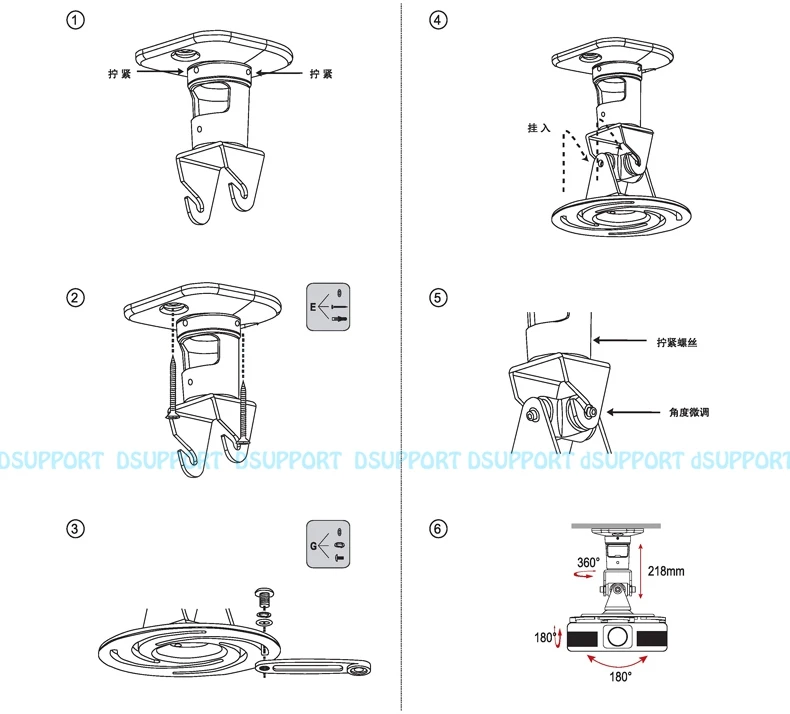 ①

拧紧 拧紧

②

E

③

G

④

挂入

⑤

拧紧螺丝

角度微调

⑥

360°

218mm

180°

180°

DSUPPORT DSUPPORT DSUPPORT DSUPPORT DSUPPORT dSUPPORT dSUPPORT