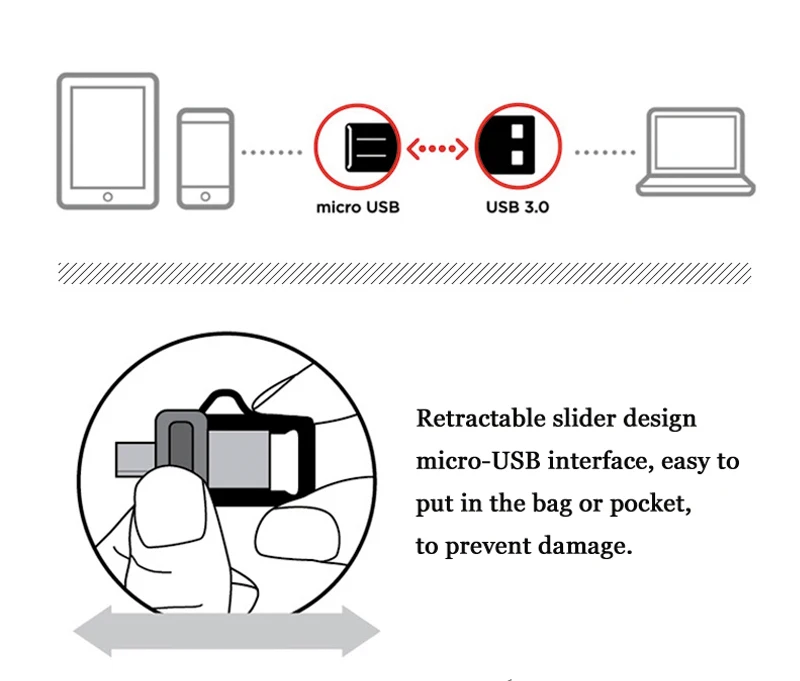 micro USB

USB 3.0

Retractable slider design micro-USB interface, easy to put in the bag or pocket, to prevent damage.