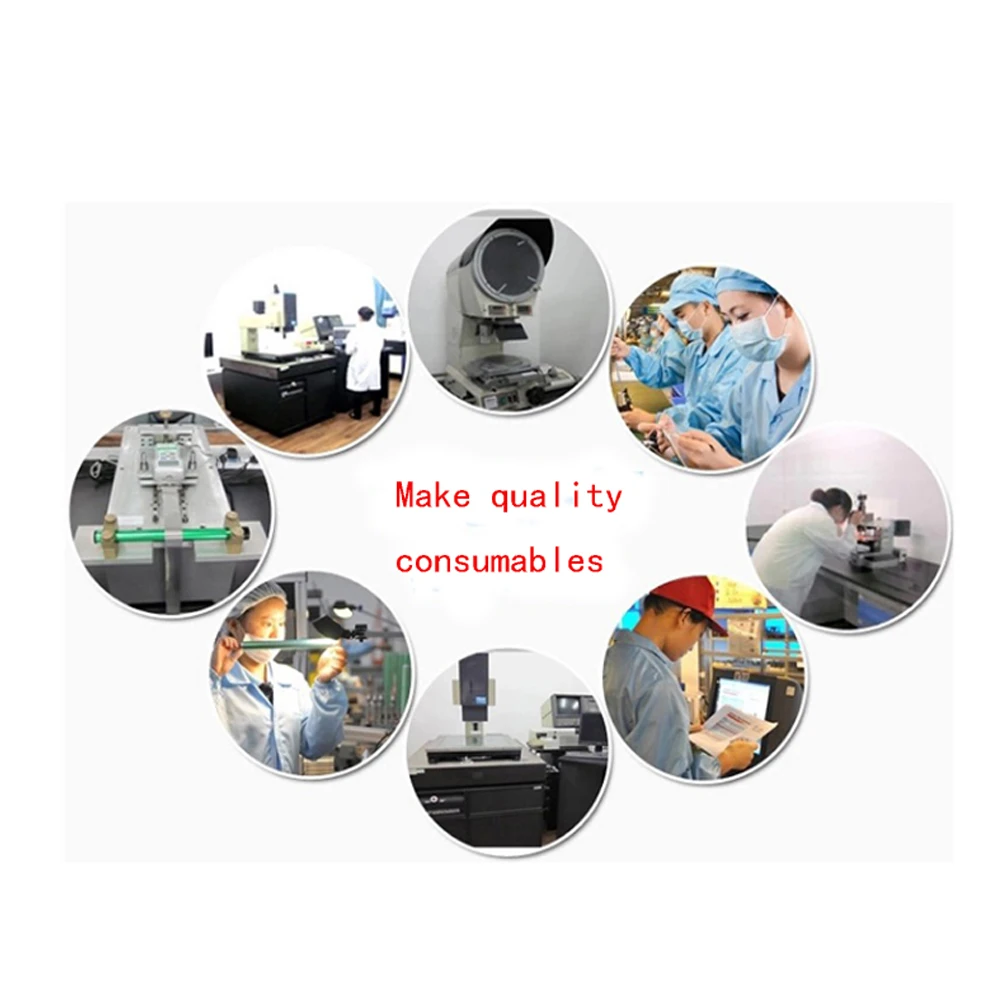 Make quality
consumables