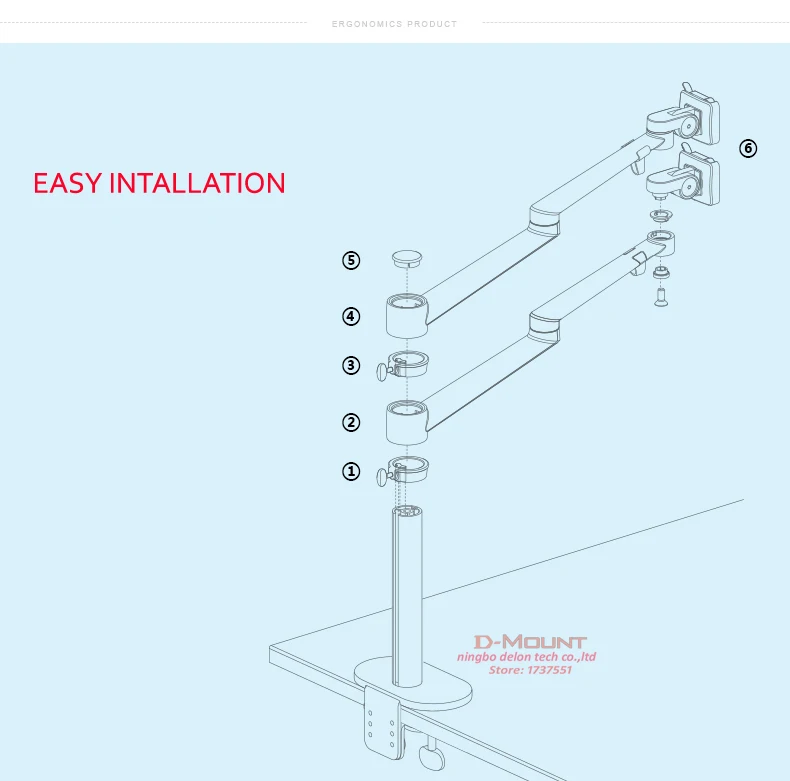 ERGONOMICS PRODUCT

EASY INTALLATION

⑥

⑤

④

③

②

①

D-MOUNT
ningbo delon tech co.,ltd
Store: 1737551