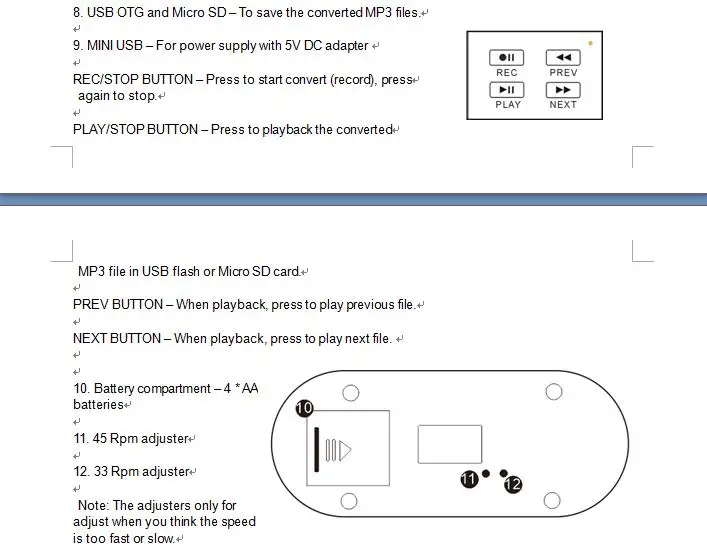 8. USB OTG and Micro SD – To save the converted MP3 files.

9. MINI USB – For power supply with 5V DC adapter

REC/STOP BUTTON – Press to start convert (record), press again to stop.

PLAY/STOP BUTTON – Press to playback the converted

REC
PREV
PLAY
NEXT

MP3 file in USB flash or Micro SD card.

PREV BUTTON – When playback, press to play previous file.

NEXT BUTTON – When playback, press to play next file.

10. Battery compartment – 4 * AA batteries

11. 45 Rpm adjuster

12. 33 Rpm adjuster

Note: The adjusters only for adjust when you think the speed is too fast or slow.

10
11
12