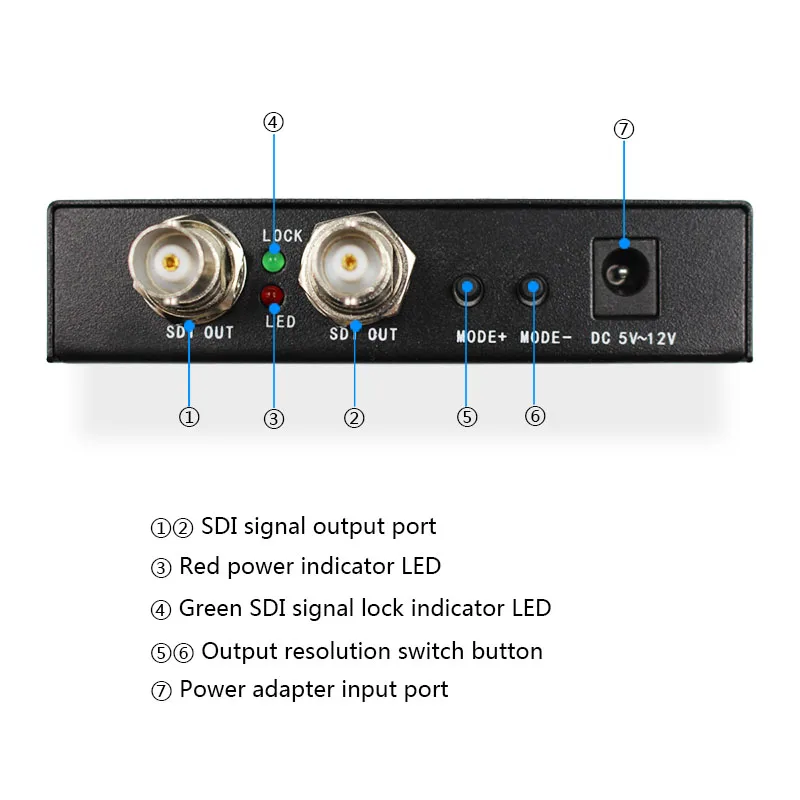 ④

⑦

LOCK

LED

SDI OUT

SDI OUT

MODE+ MODE-

DC 5V~12V

①

③

②

⑤

⑥

①② SDI signal output port

③ Red power indicator LED

④ Green SDI signal lock indicator LED

⑤⑥ Output resolution switch button

⑦ Power adapter input port