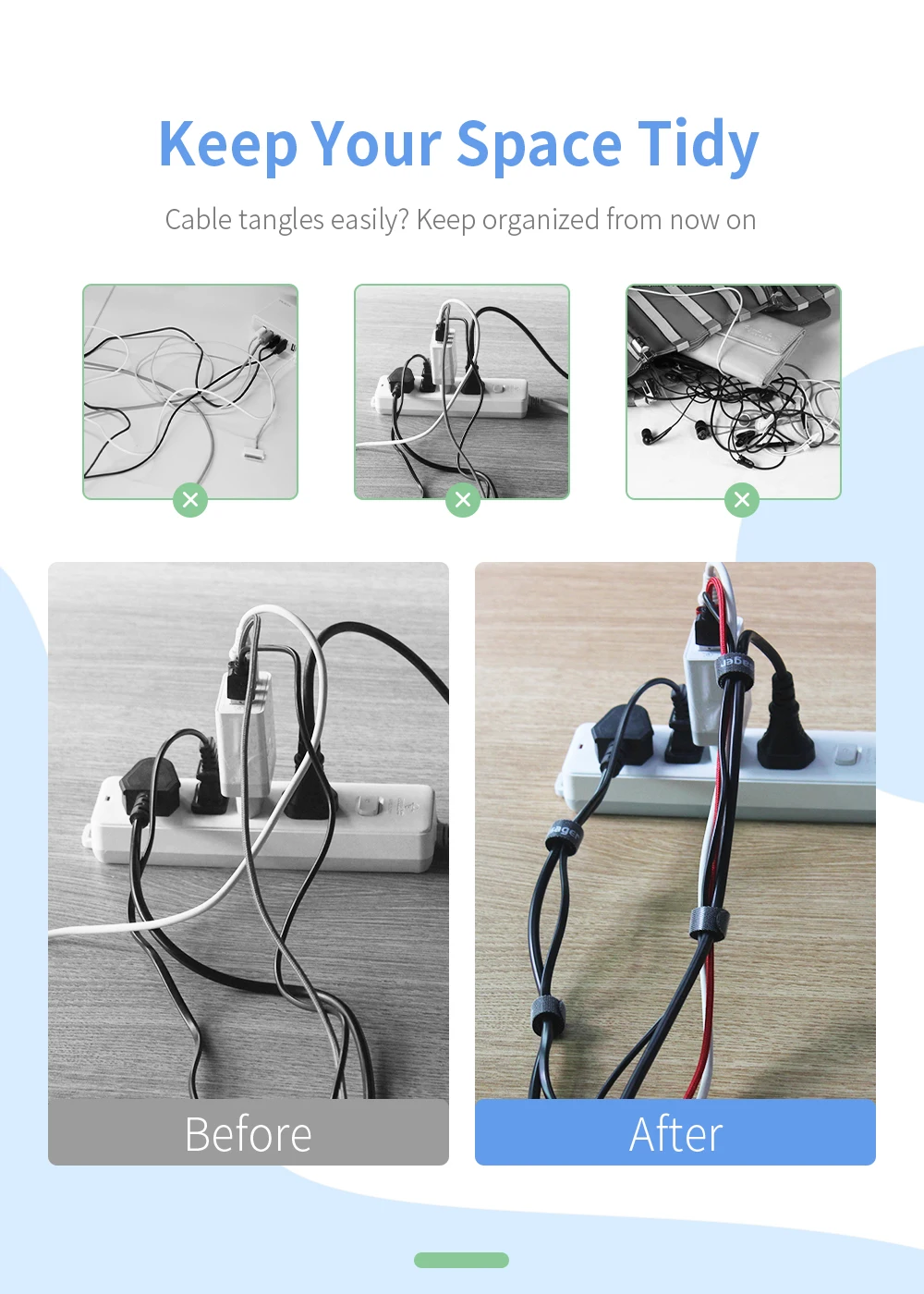 Keep Your Space Tidy

Cable tangles easily? Keep organized from now on

Before

After