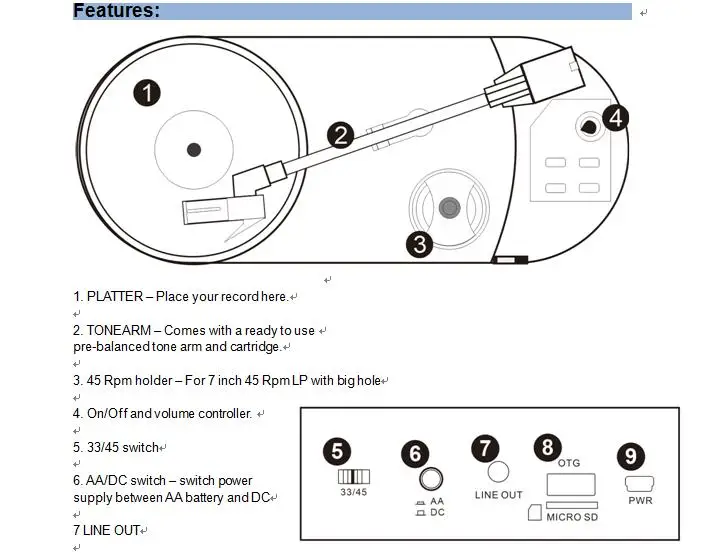 Features:

1

2

3

4

1. PLATTER – Place your record here.

2. TONEARM – Comes with a ready to use pre-balanced tone arm and cartridge.

3. 45 Rpm holder – For 7 inch 45 Rpm LP with big hole

4. On/Off and volume controller.

5. 33/45 switch

6. AA/DC switch – switch power supply between AA battery and DC

7 LINE OUT

5
33/45

6
AA
DC

7
LINE OUT

8
OTG
MICRO SD

9
PWR