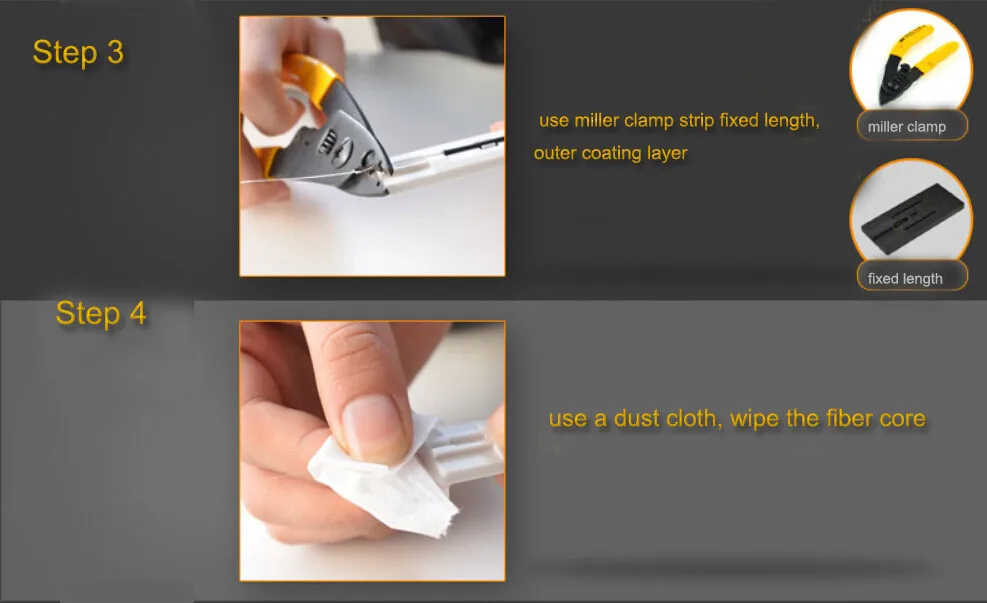 Step 3

use miller clamp strip fixed length, outer coating layer

miller clamp

fixed length

Step 4

use a dust cloth, wipe the fiber core