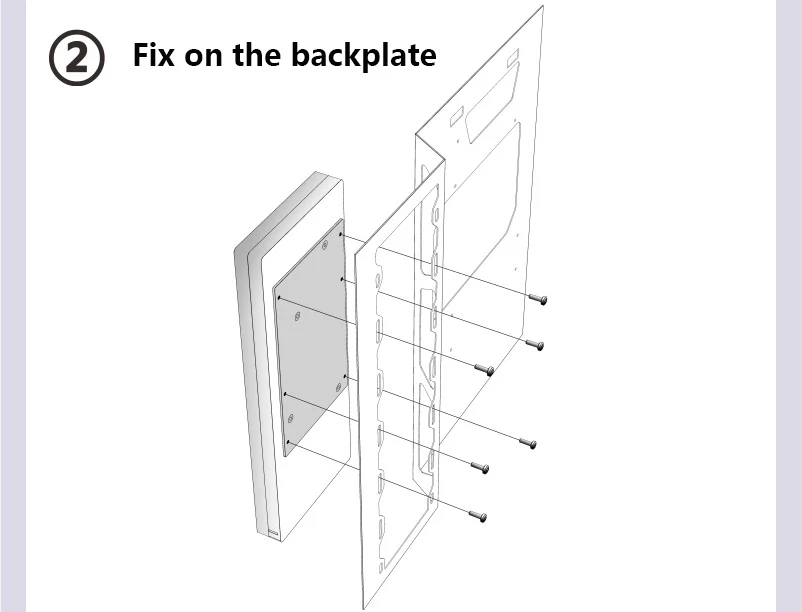 ② Fix on the backplate