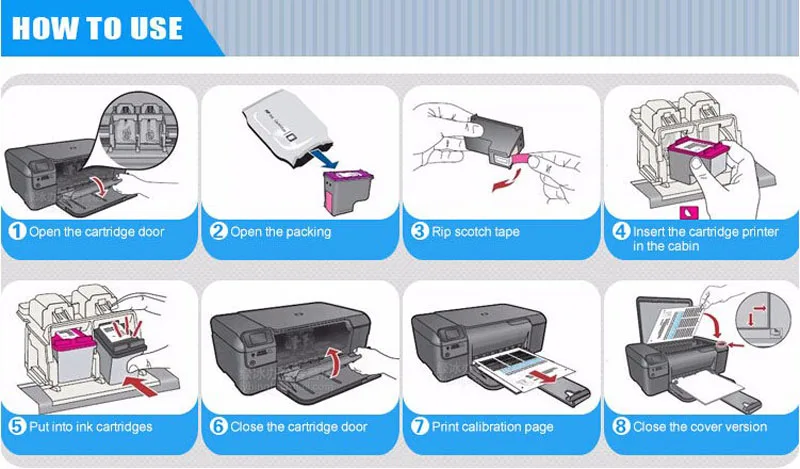 HOW TO USE

1 Open the cartridge door

2 Open the packing

3 Rip scotch tape

4 Insert the cartridge printer in the cabin

5 Put into ink cartridges

6 Close the cartridge door

7 Print calibration page

8 Close the cover version