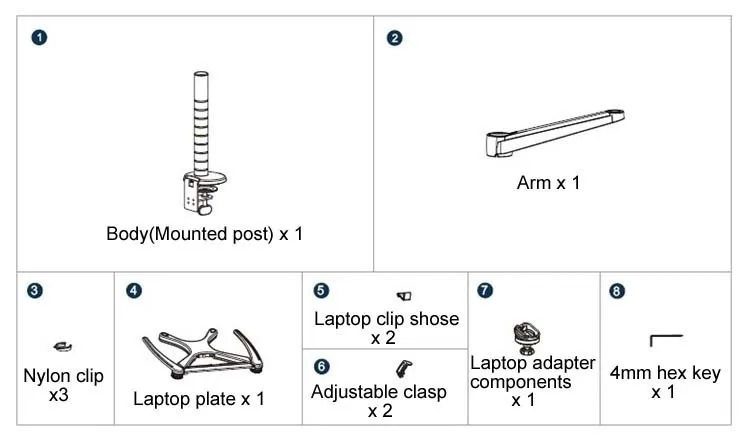 1
Body(Mounted post) x 1

2
Arm x 1

3
Nylon clip x3

4
Laptop plate x 1

5
Laptop clip shose x 2

6
Adjustable clasp x 2

7
Laptop adapter components x 1

8
4mm hex key x 1