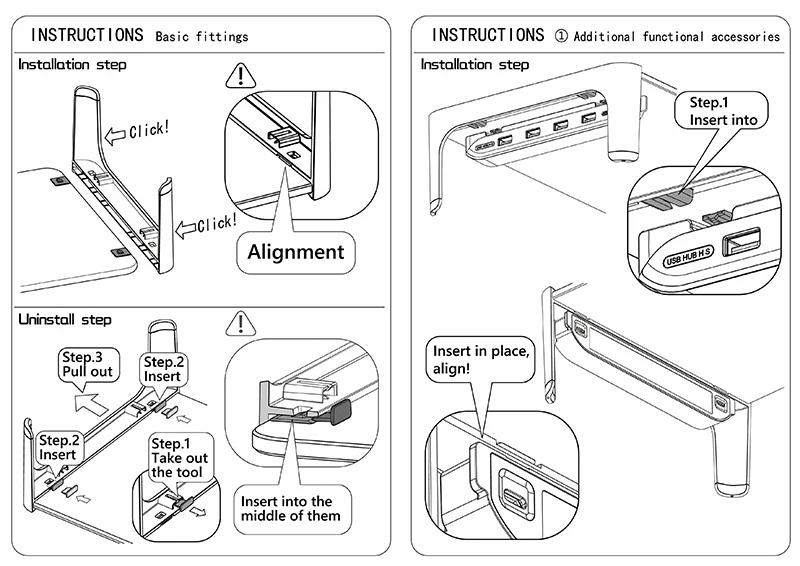 INSTRUCTIONS Basic fittings

Installation step

Click!

Click!

Alignment

Uninstall step

Step.3
Pull out

Step.2
Insert

Step.2
Insert

Step.1
Take out
the tool

Insert into the
middle of them

INSTRUCTIONS ① Additional functional accessories

Installation step

Step.1
Insert into

USB HUB H S

Insert in place,
align!