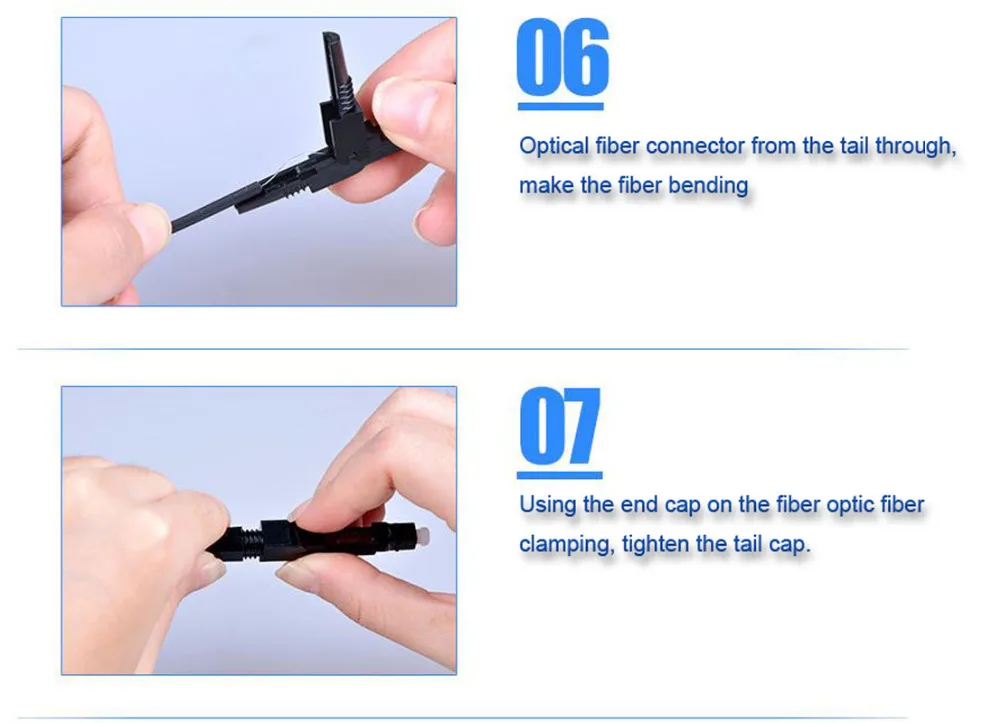 06

Optical fiber connector from the tail through, make the fiber bending

07

Using the end cap on the fiber optic fiber clamping, tighten the tail cap.