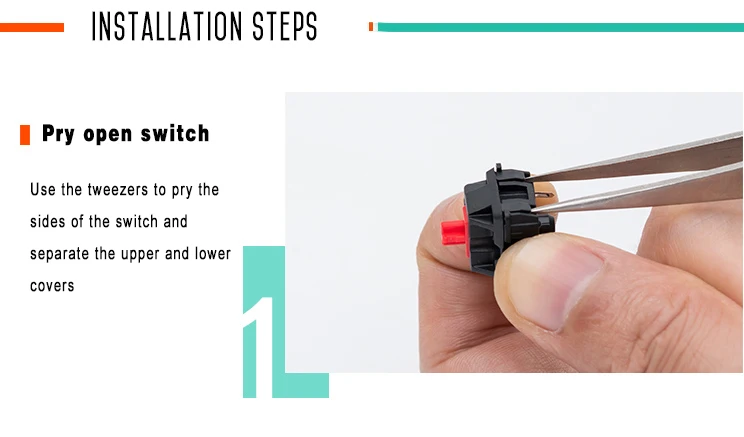 INSTALLATION STEPS

Pry open switch

Use the tweezers to pry the sides of the switch and separate the upper and lower covers

1