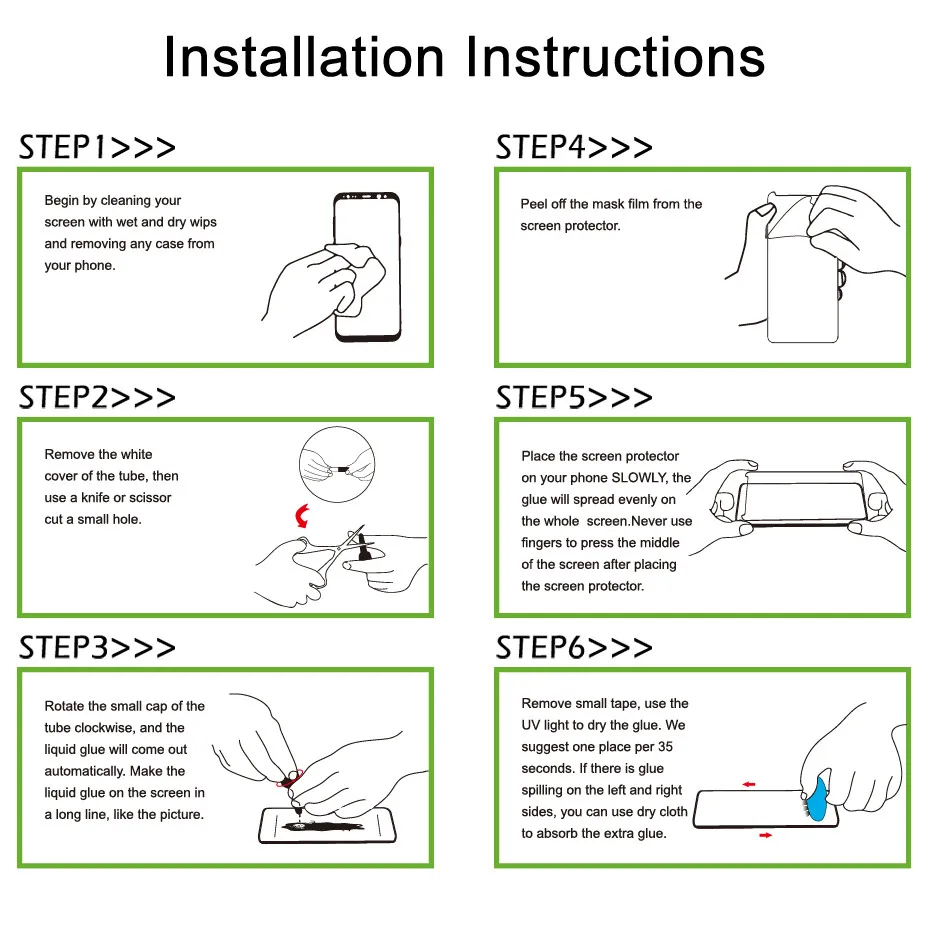 Installation Instructions

STEP1>>>

Begin by cleaning your screen with wet and dry wips and removing any case from your phone.

STEP2>>>

Remove the white cover of the tube, then use a knife or scissor cut a small hole.

STEP3>>>

Rotate the small cap of the tube clockwise, and the liquid glue will come out automatically. Make the liquid glue on the screen in a long line, like the picture.

STEP4>>>

Peel off the mask film from the screen protector.

STEP5>>>

Place the screen protector on your phone SLOWLY, the glue will spread evenly on the whole screen.Never use fingers to press the middle of the screen after placing the screen protector.

STEP6>>>

Remove small tape, use the UV light to dry the glue. We suggest one place per 35 seconds. If there is glue spilling on the left and right sides, you can use dry cloth to absorb the extra glue.