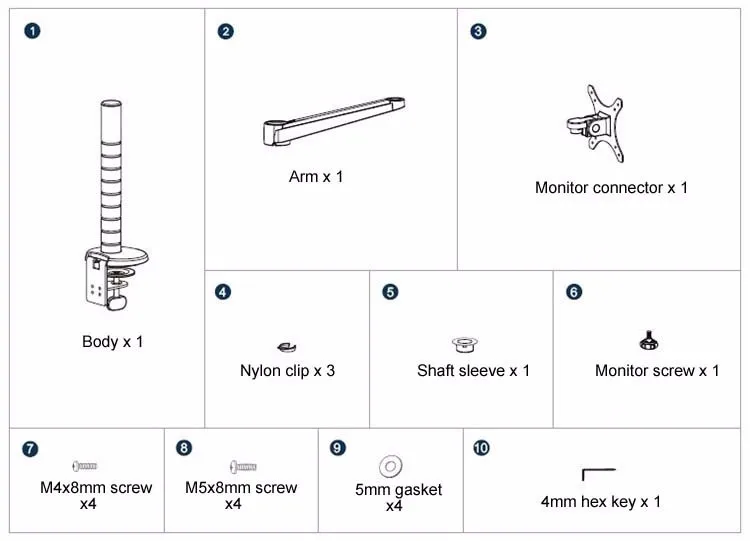 1

Body x 1

2

Arm x 1

3

Monitor connector x 1

4

Nylon clip x 3

5

Shaft sleeve x 1

6

Monitor screw x 1

7

M4x8mm screw x4

8

M5x8mm screw x4

9

5mm gasket x4

10

4mm hex key x 1