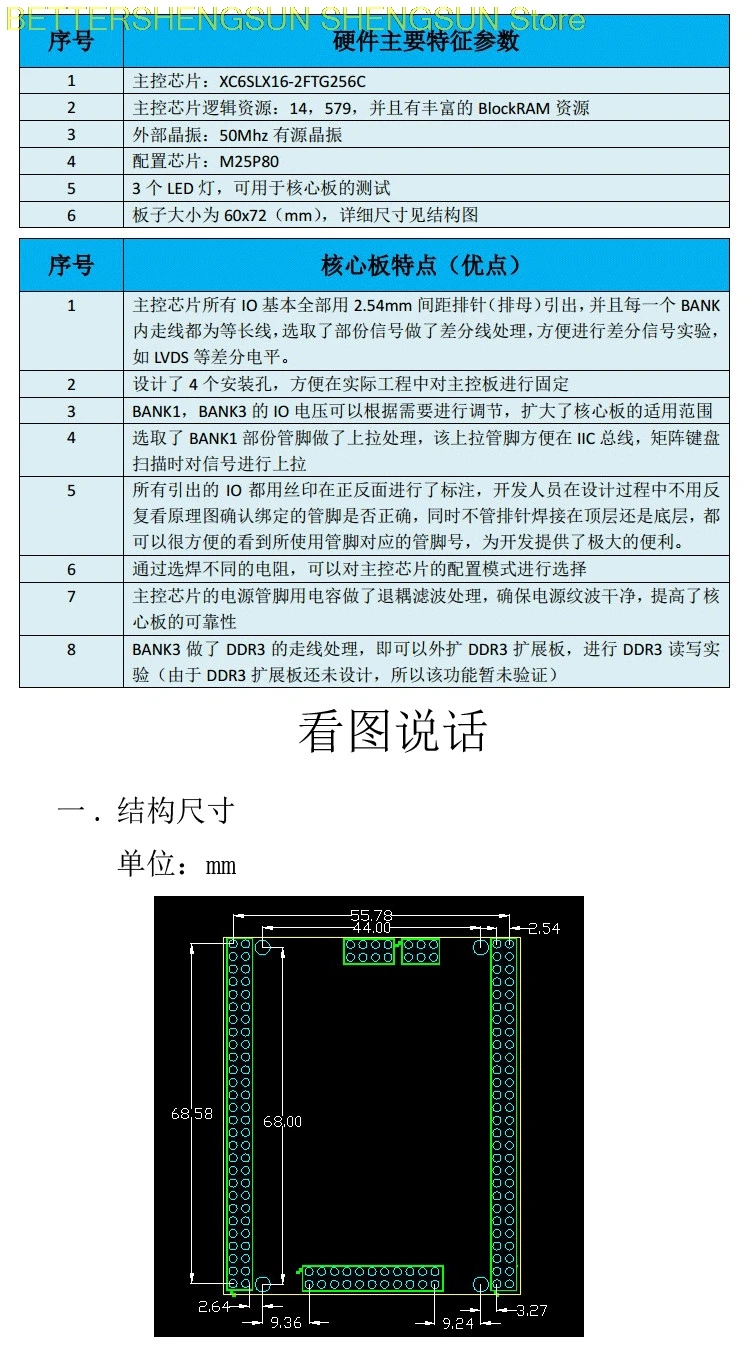 BETTERSHENGSUN SHENGSUN Store

| 序号 | 硬件主要特征参数 |
|---|---|
| 1 | 主控芯片：XC6SLX16-2FTG256C |
| 2 | 主控芯片逻辑资源：14，579，并且有丰富的 BlockRAM 资源 |
| 3 | 外部晶振：50Mhz 有源晶振 |
| 4 | 配置芯片：M25P80 |
| 5 | 3 个 LED 灯，可用于核心板的测试 |
| 6 | 板子大小为 60x72（mm），详细尺寸见结构图 |

| 序号 | 核心板特点（优点） |
|---|---|
| 1 | 主控芯片所有 IO 基本全部用 2.54mm 间距排针（排母）引出，并且每一个 BANK 内走线都为等长线，选取了部份信号做了差分线处理，方便进行差分信号实验，如 LVDS 等差分电平。 |
| 2 | 设计了 4 个安装孔，方便在实际工程中对主控板进行固定 |
| 3 | BANK1，BANK3 的 IO 电压可以根据需要进行调节，扩大了核心板的适用范围 |
| 4 | 选取了 BANK1 部份管脚做了上拉处理，该上拉管脚方便在 IIC 总线，矩阵键盘扫描时对信号进行上拉 |
| 5 | 所有引出的 IO 都用丝印在正反面进行了标注，开发人员在设计过程中不用反复看原理图确认绑定的管脚是否正确，同时不管排针焊接在顶层还是底层，都可以很方便的看到所使用管脚对应的管脚号，为开发提供了极大的便利。 |
| 6 | 通过选焊不同的电阻，可以对主控芯片的配置模式进行选择 |
| 7 | 主控芯片的电源管脚用电容做了退耦滤波处理，确保电源纹波干净，提高了核心板的可靠性 |
| 8 | BANK3 做了 DDR3 的走线处理，即可以外扩 DDR3 扩展板，进行 DDR3 读写实验（由于 DDR3 扩展板还未设计，所以该功能暂未验证） |

看图说话

一．结构尺寸

单位：mm

55.78
44.00
2.54
68.58
68.00
2.64
9.36
9.24
3.27