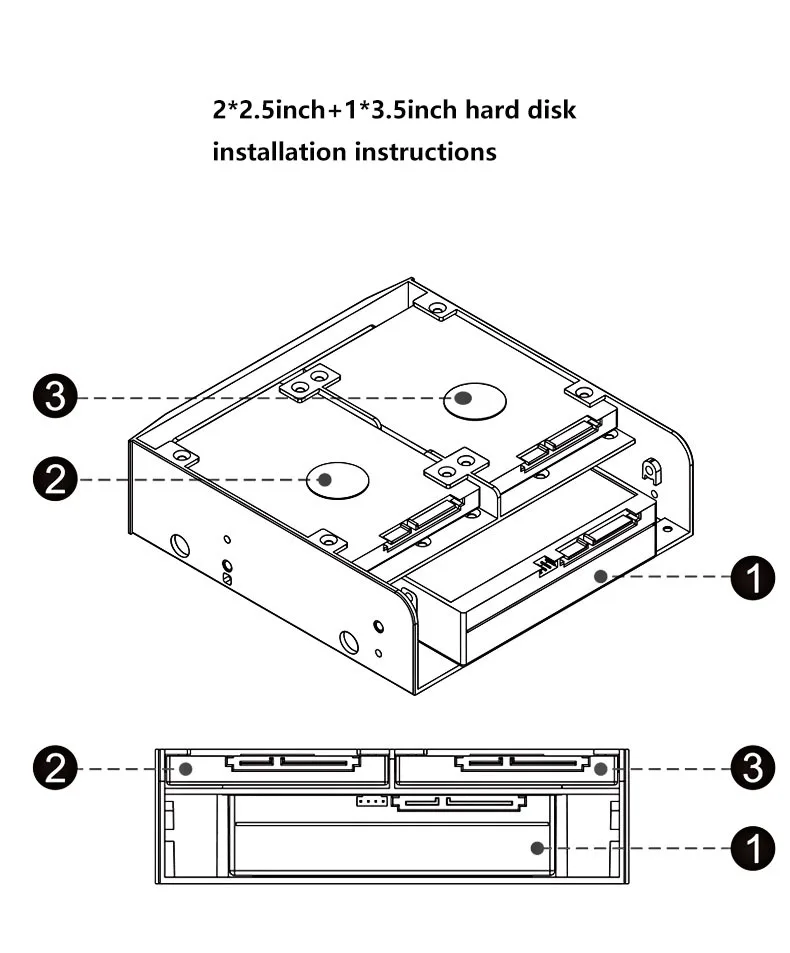 2*2.5inch+1*3.5inch hard disk installation instructions

3

2

1

2

3

1