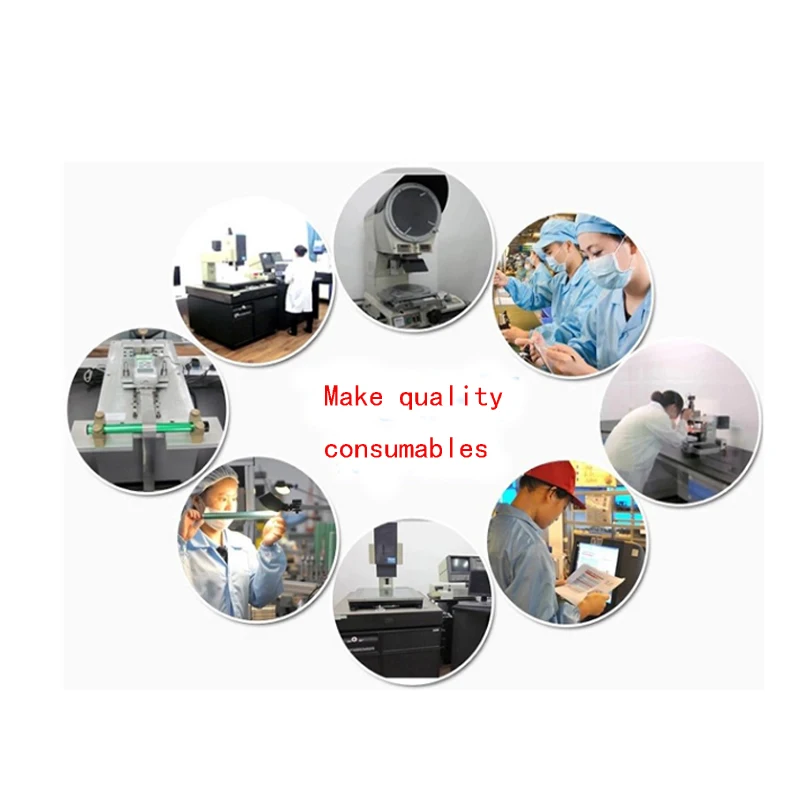 Make quality
consumables