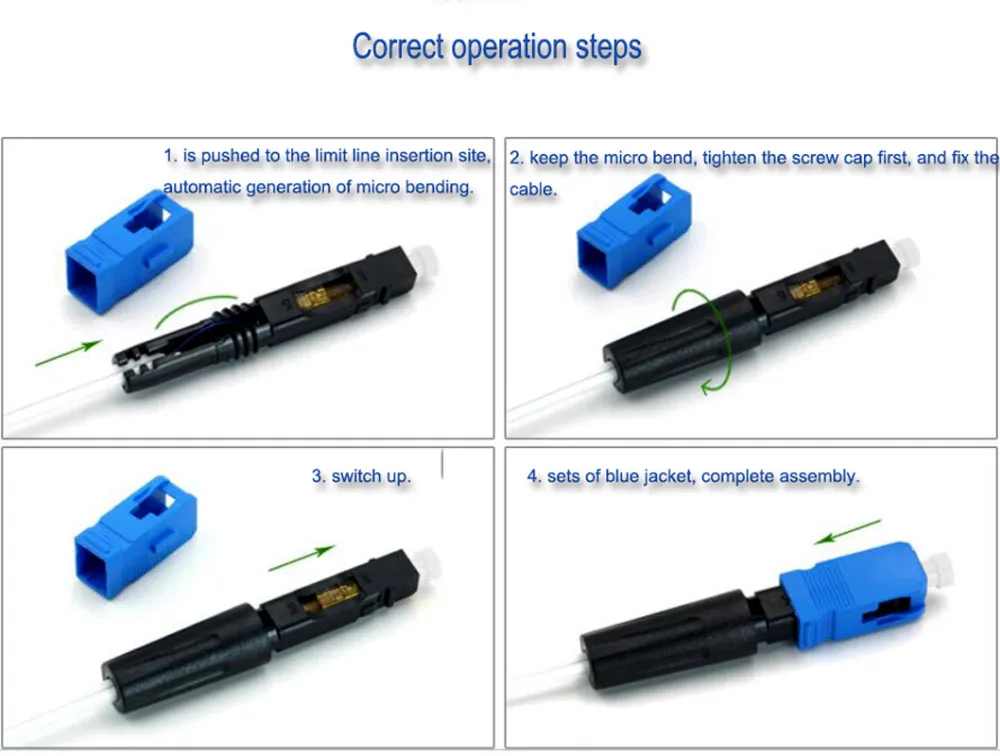 Correct operation steps

1. is pushed to the limit line insertion site, automatic generation of micro bending.

2. keep the micro bend, tighten the screw cap first, and fix the cable.

3. switch up.

4. sets of blue jacket, complete assembly.