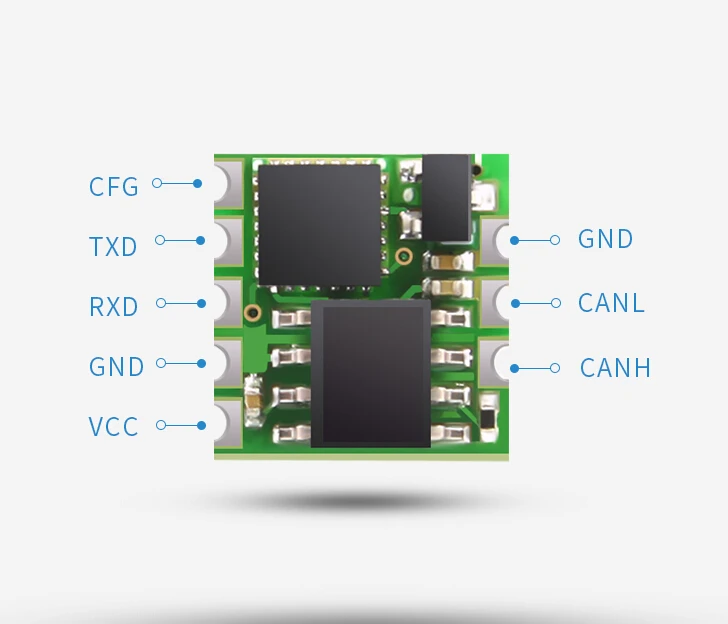 CFG
TXD
RXD
GND
VCC

GND
CANL
CANH