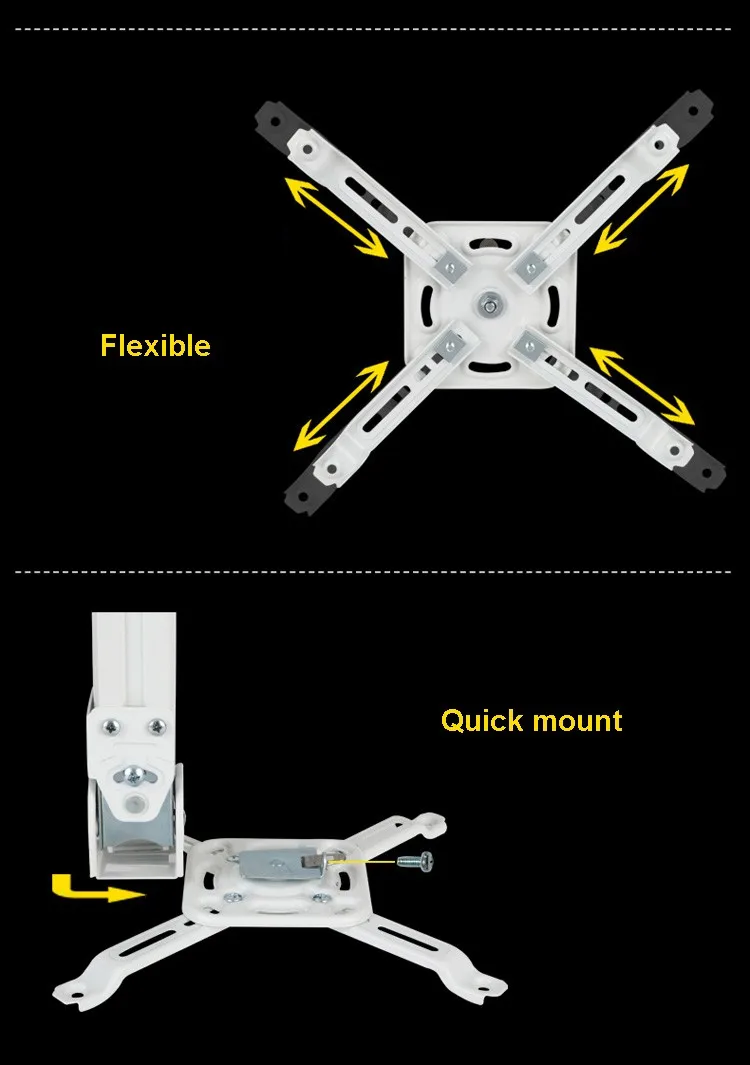 Flexible

Quick mount