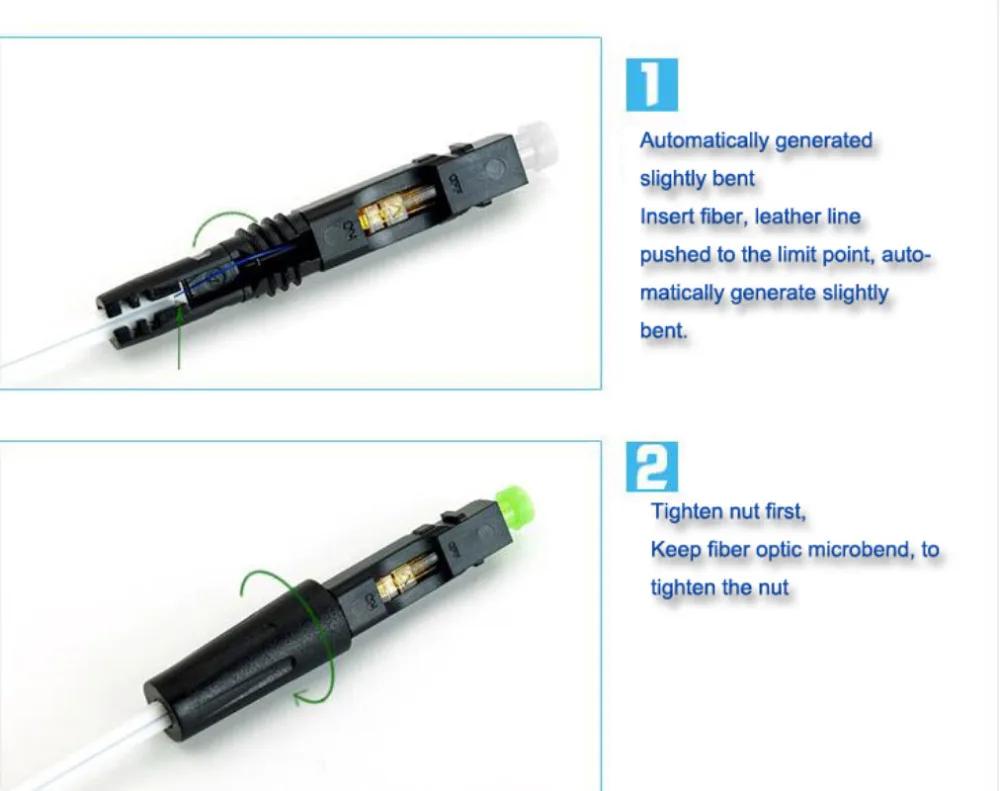 1

Automatically generated slightly bent

Insert fiber, leather line pushed to the limit point, automatically generate slightly bent.

2

Tighten nut first,

Keep fiber optic microbend, to tighten the nut