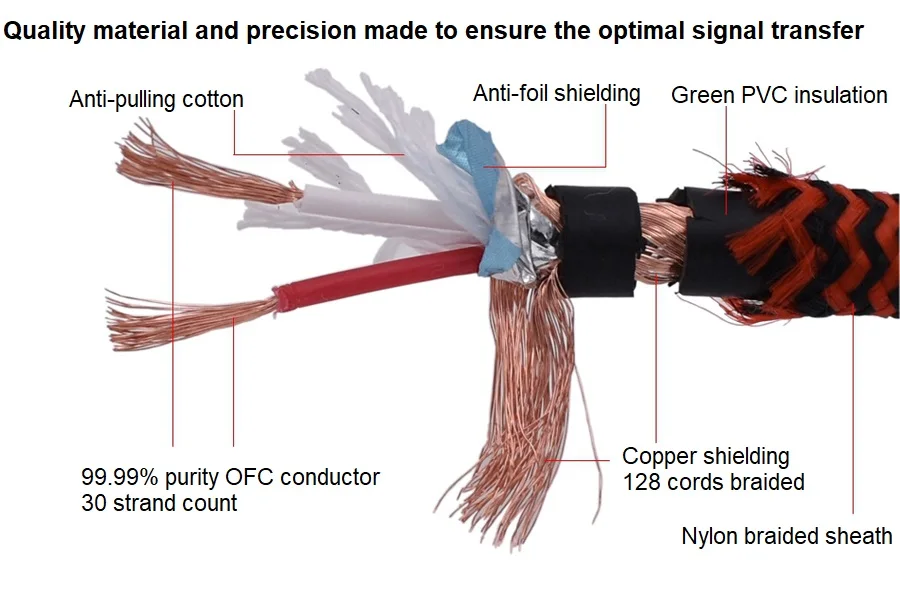 Quality material and precision made to ensure the optimal signal transfer

Anti-pulling cotton

Anti-foil shielding

Green PVC insulation

99.99% purity OFC conductor
30 strand count

Copper shielding
128 cords braided

Nylon braided sheath