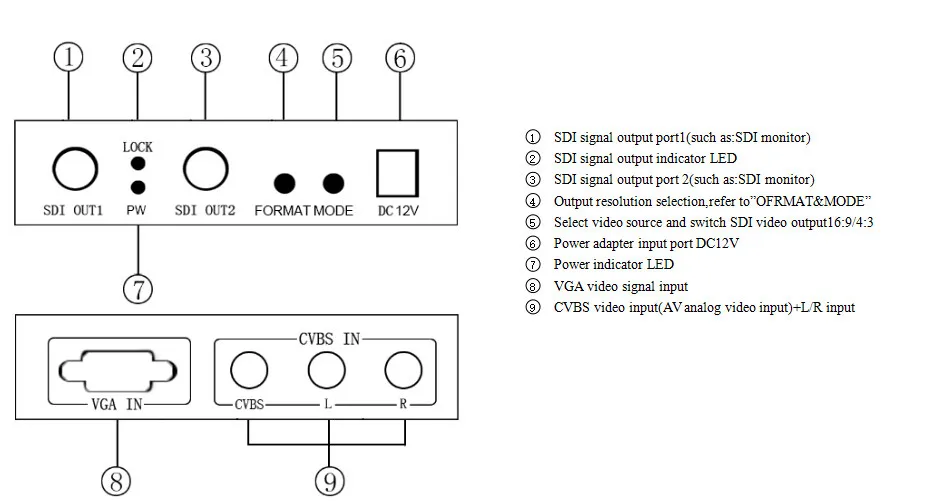 ① ② ③ ④ ⑤ ⑥

LOCK

SDI OUT1 PW SDI OUT2 FORMAT MODE DC 12V

⑦

CVBS IN

VGA IN CVBS L R

⑧ ⑨

① SDI signal output port1(such as:SDI monitor)
② SDI signal output indicator LED
③ SDI signal output port 2(such as:SDI monitor)
④ Output resolution selection,refer to"OFRMAT&MODE"
⑤ Select video source and switch SDI video output16:9/4:3
⑥ Power adapter input port DC12V
⑦ Power indicator LED
⑧ VGA video signal input
⑨ CVBS video input(AV analog video input)+L/R input