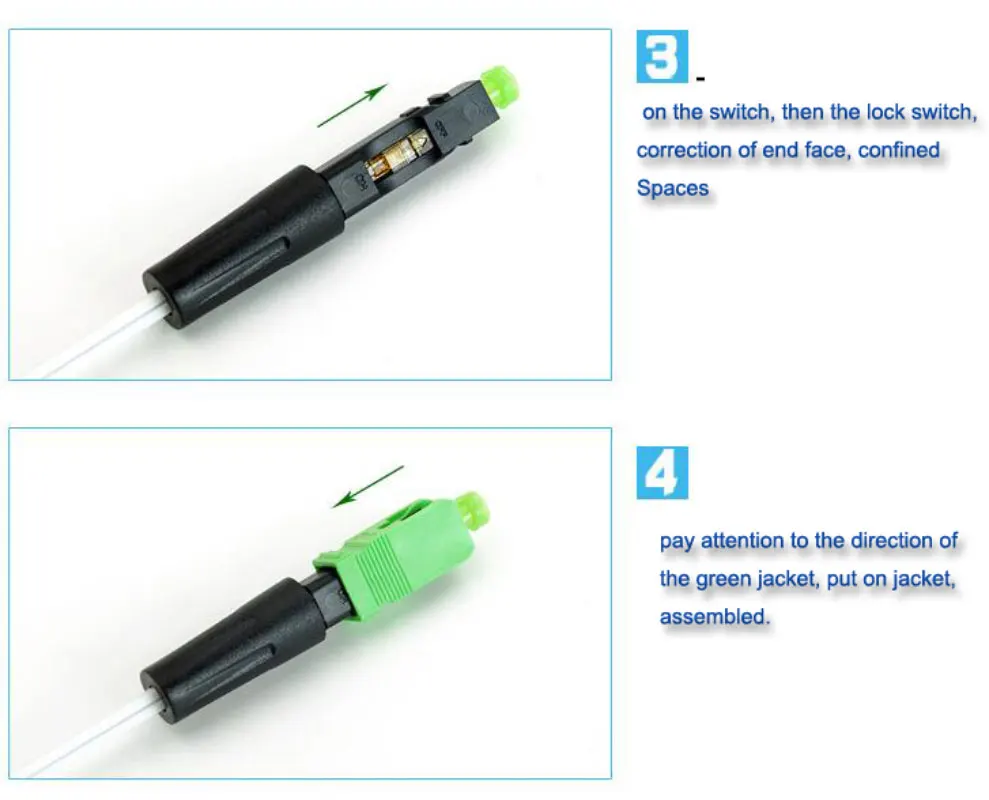 3 -

on the switch, then the lock switch, correction of end face, confined Spaces

4

pay attention to the direction of the green jacket, put on jacket, assembled.